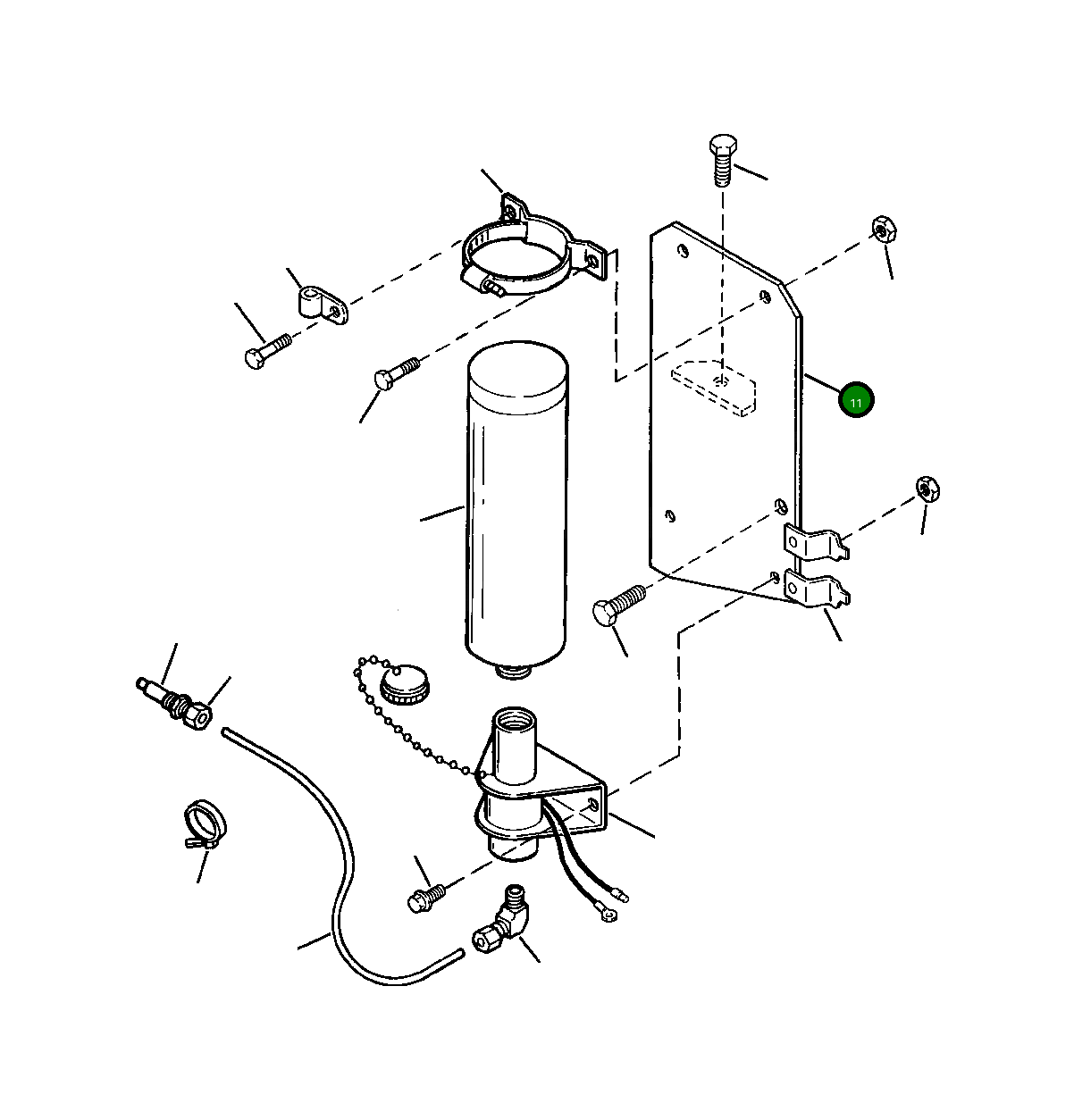 11