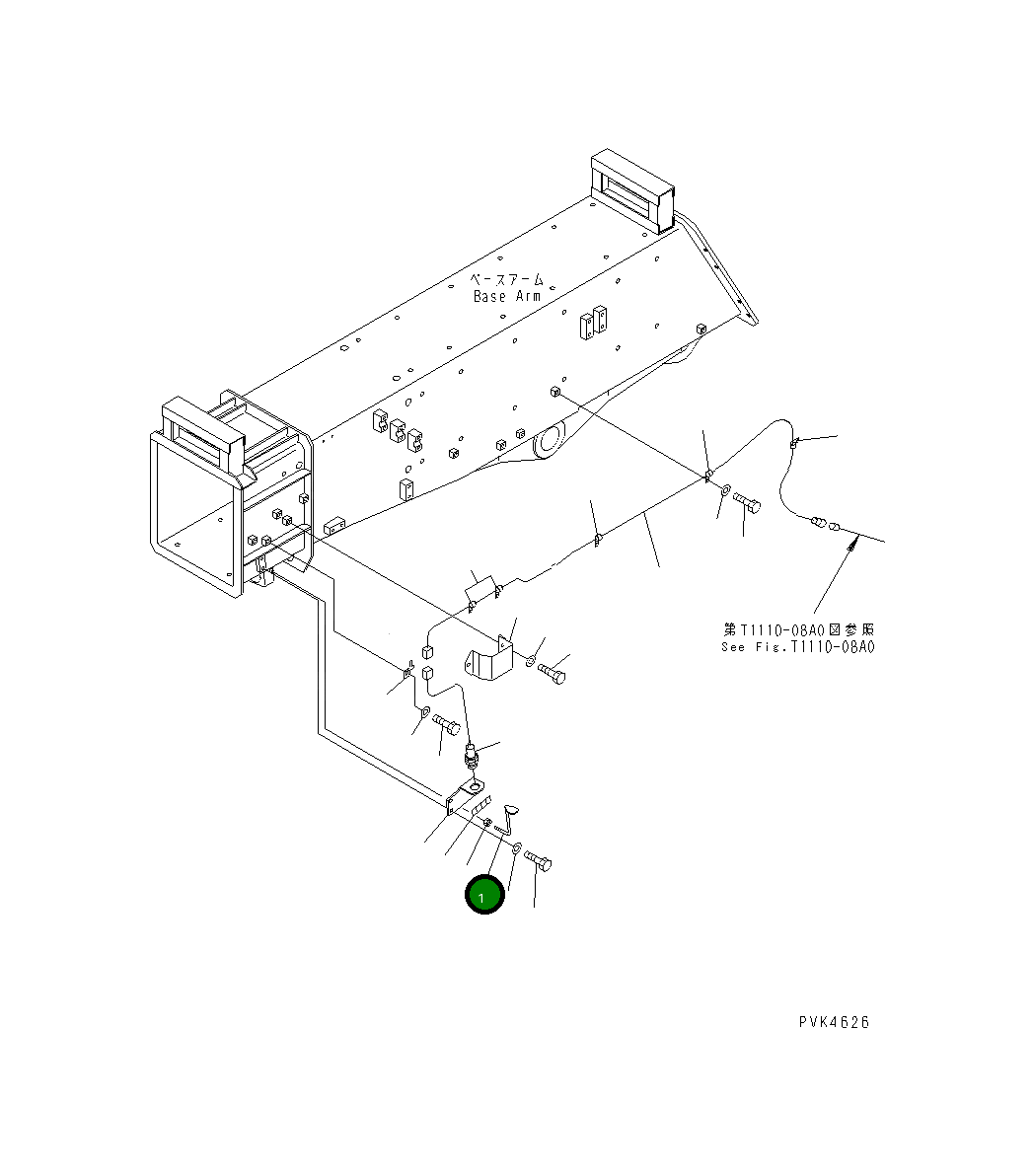 ベースアーム
Base Arm

第T1110-08A0図参照
See Fig.T1110-08A0

1

PVK4626