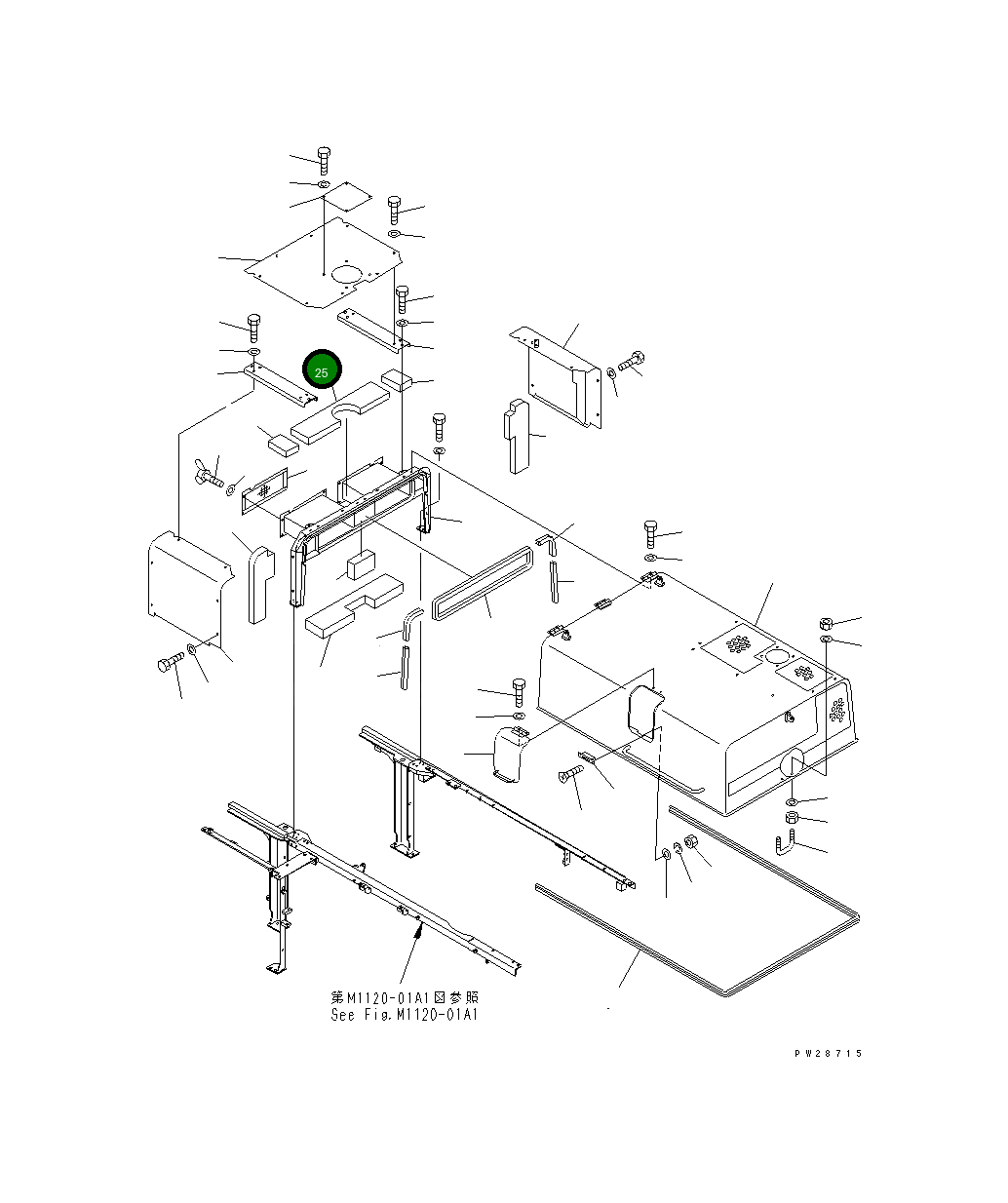 25

第M1120-01A1図参照
See Fig.M1120-01A1

PW28715