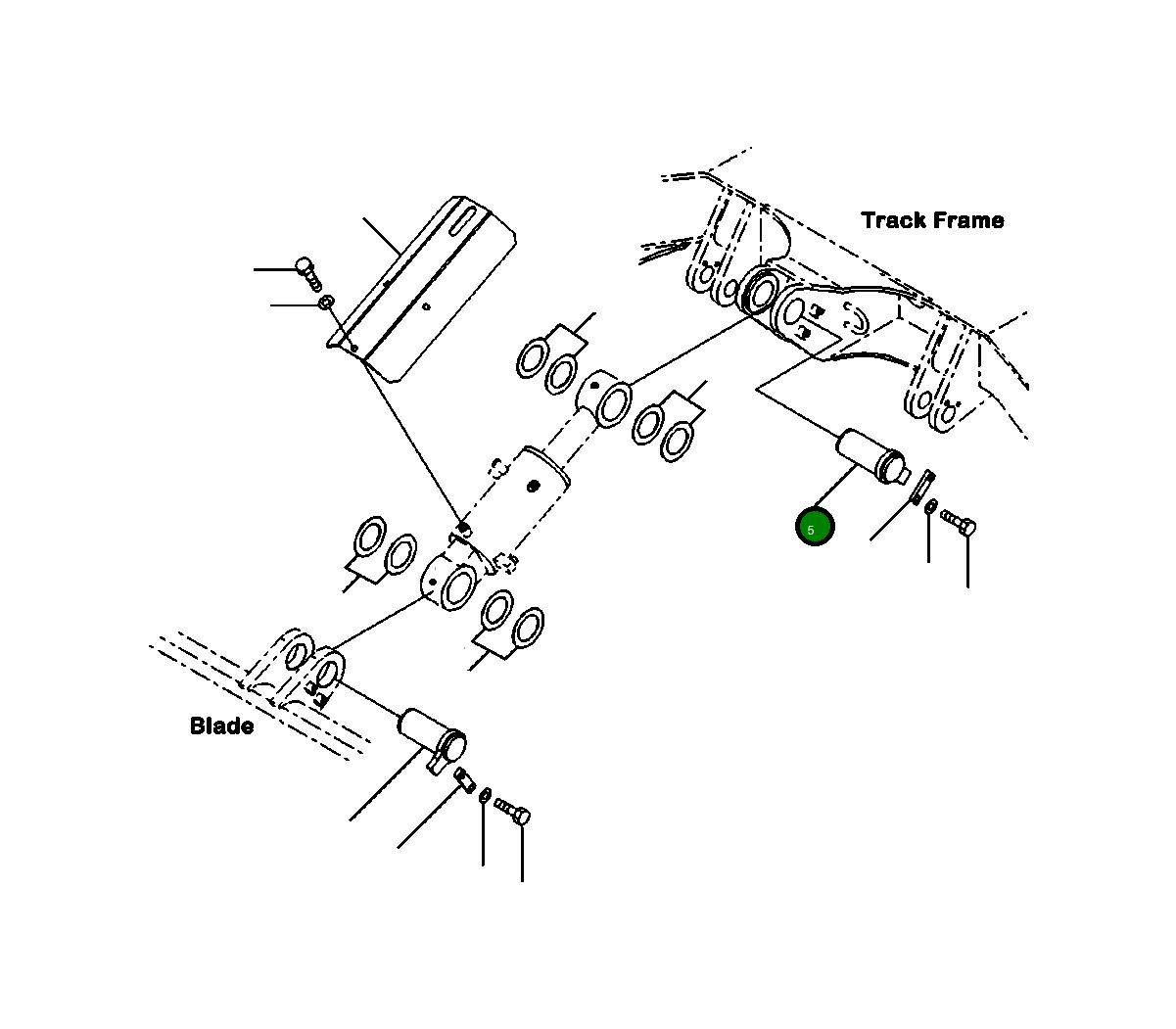 Track Frame

5

Blade