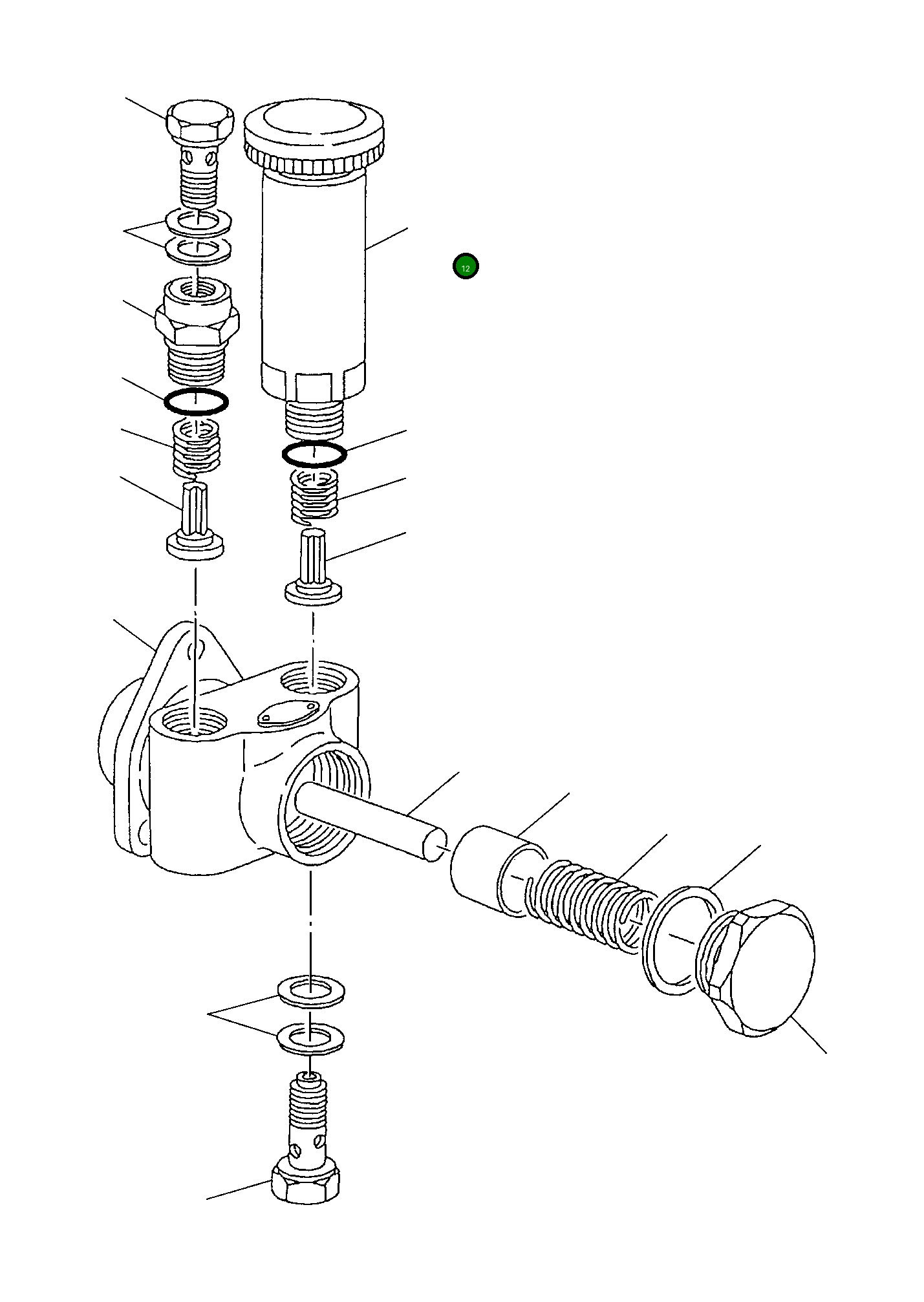 12