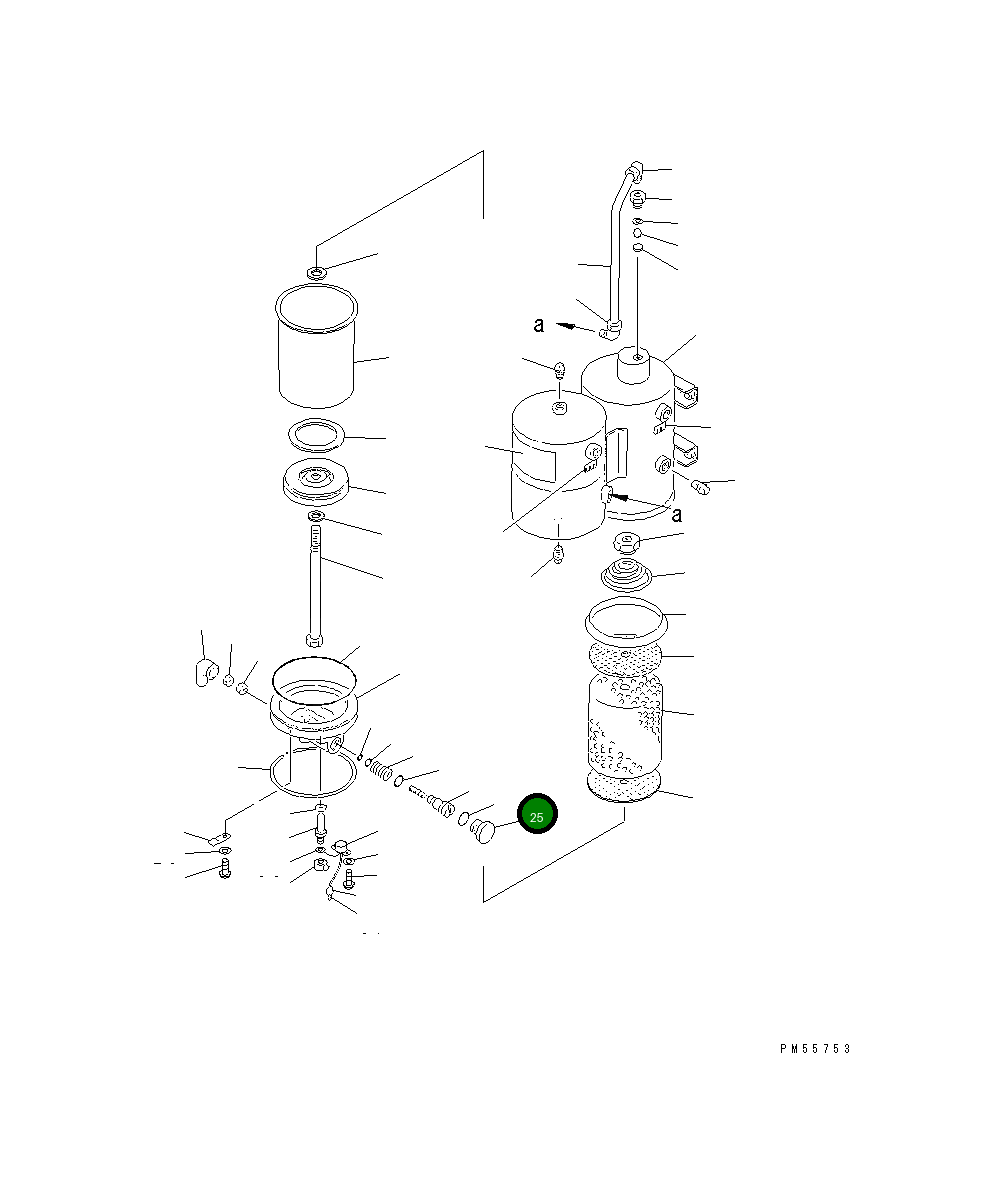 a
a
25
PM55753