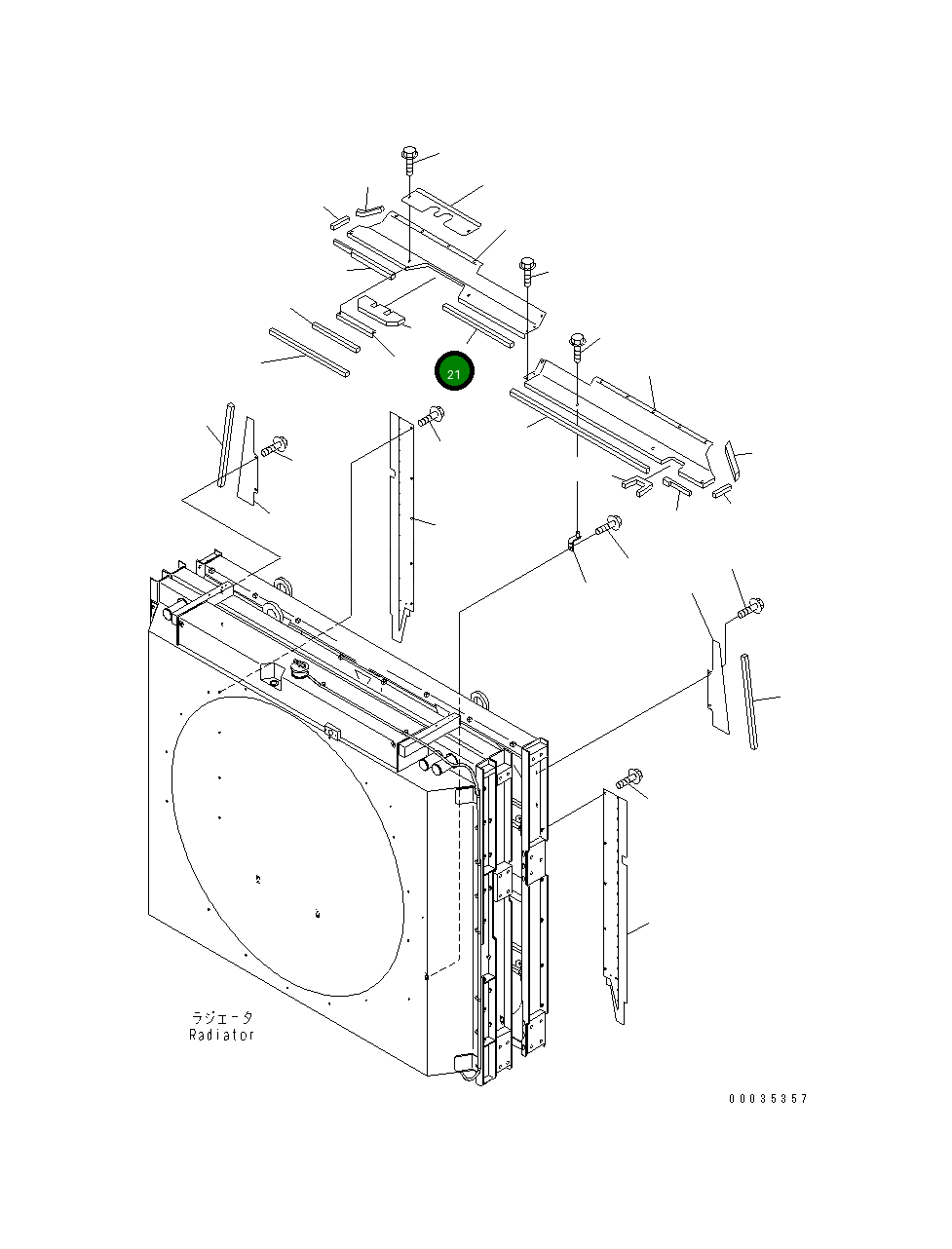 21

ラジエータ
Radiator

00035357