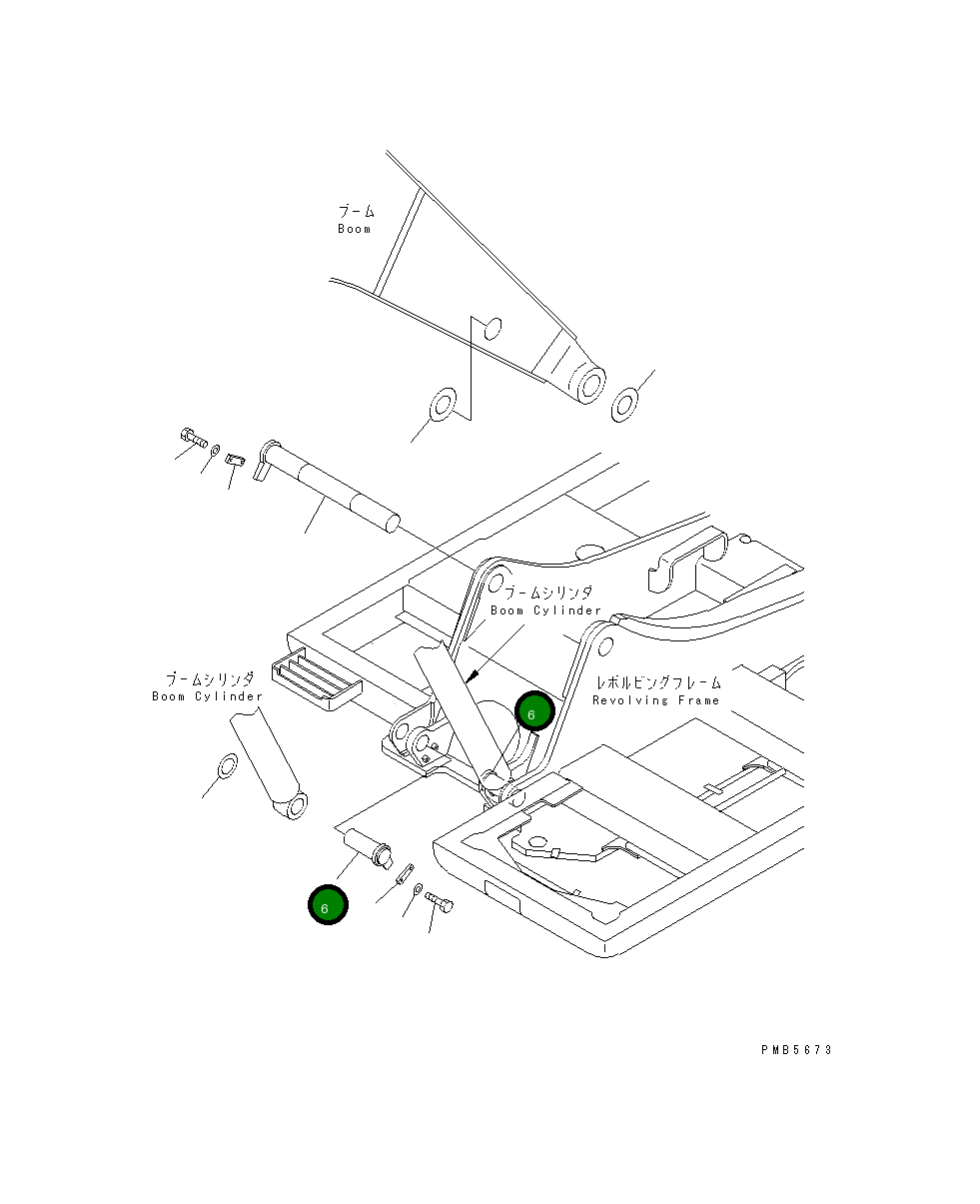 ブーム
Boom

ブームシリンダ
Boom Cylinder

ブームシリンダ
Boom Cylinder

レボルビングフレーム
Revolving Frame

6

6

PMB5673