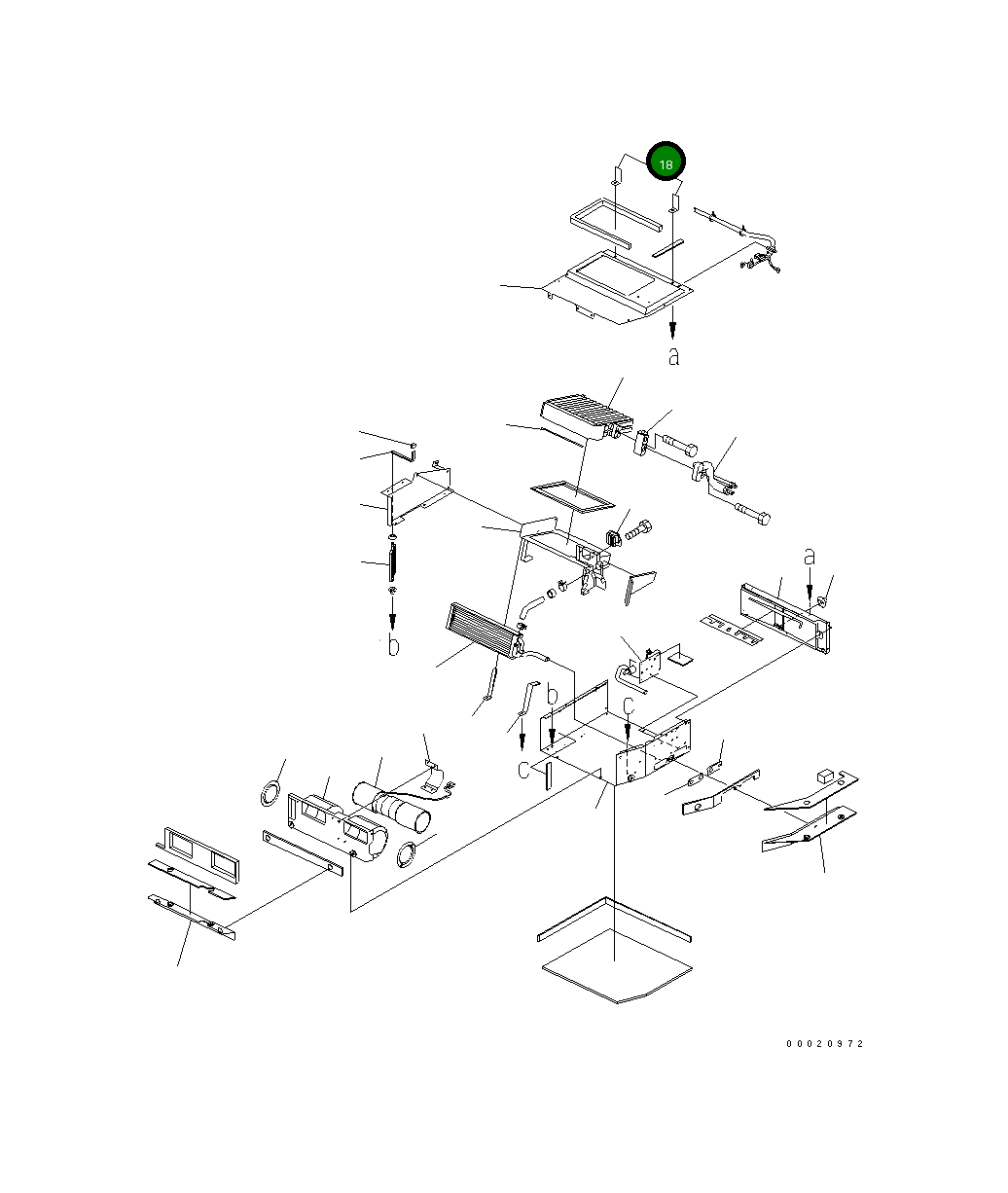 18

a

a

b

b

c

c

00020972