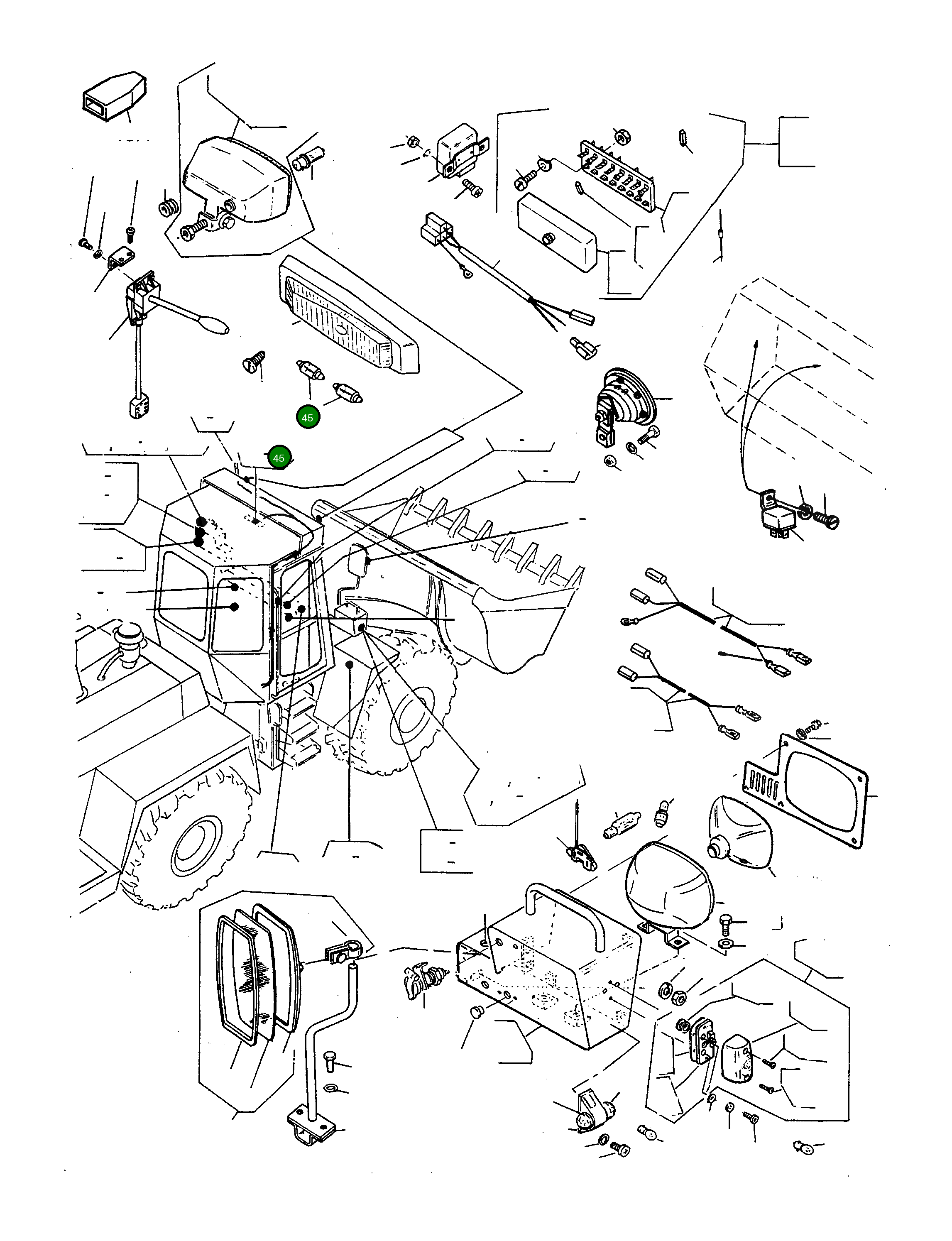 45

45