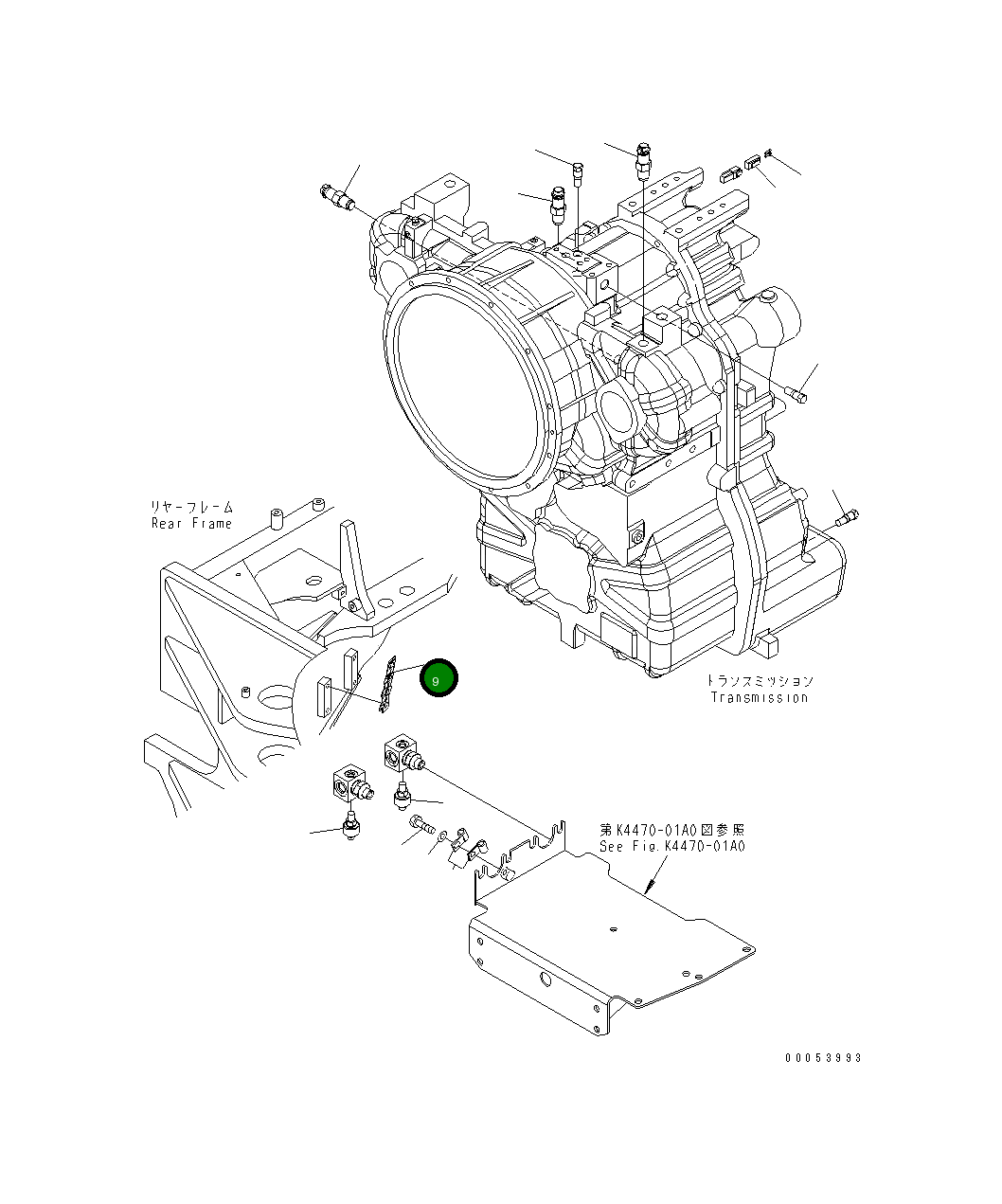 リヤーフレーム
Rear Frame

9

トランスミッション
Transmission

第K4470-01A0図参照
See Fig.K4470-01A0

00053993