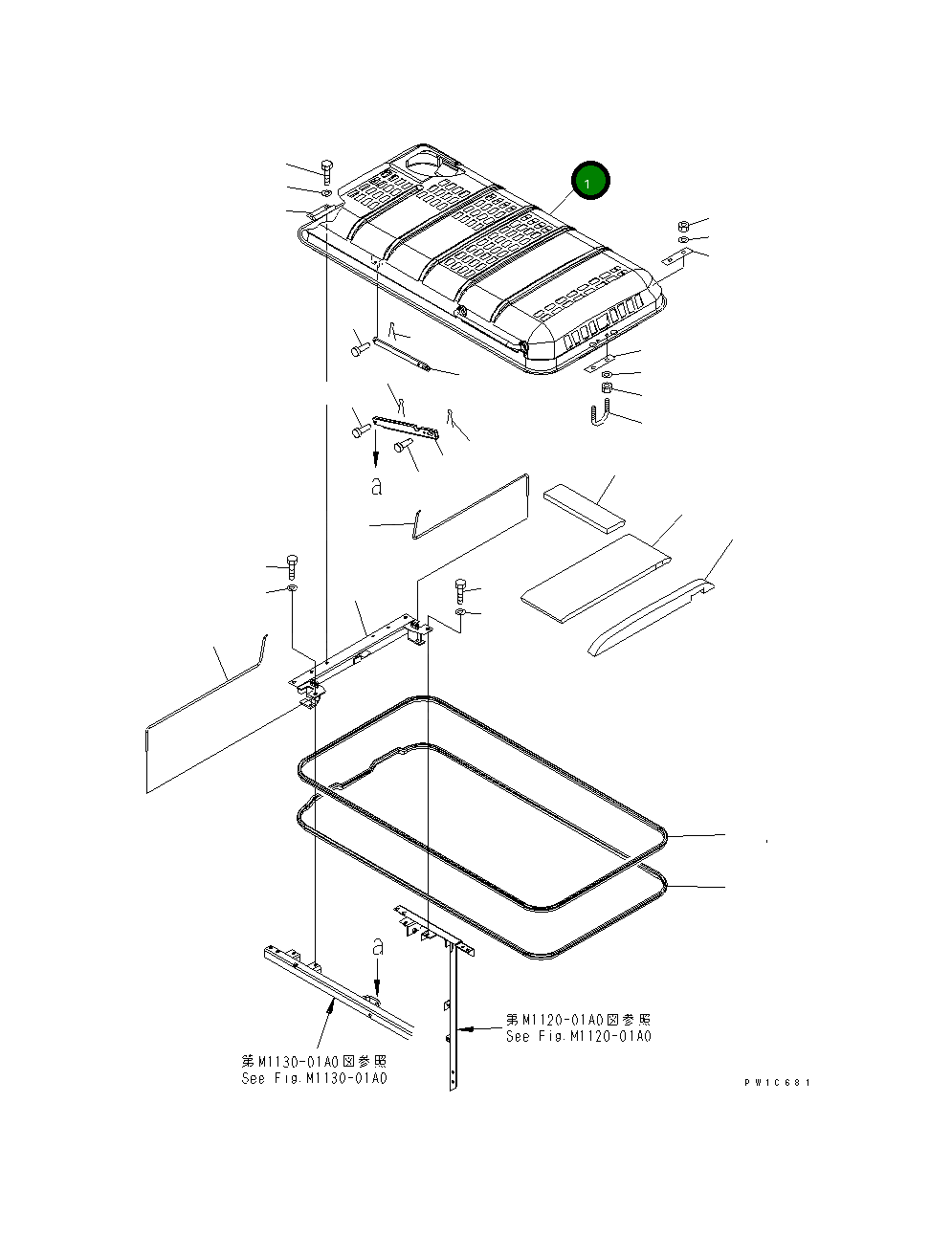 1

a

a

第M1120-01A0図参照
See Fig.M1120-01A0

第M1130-01A0図参照
See Fig.M1130-01A0

PW1C681