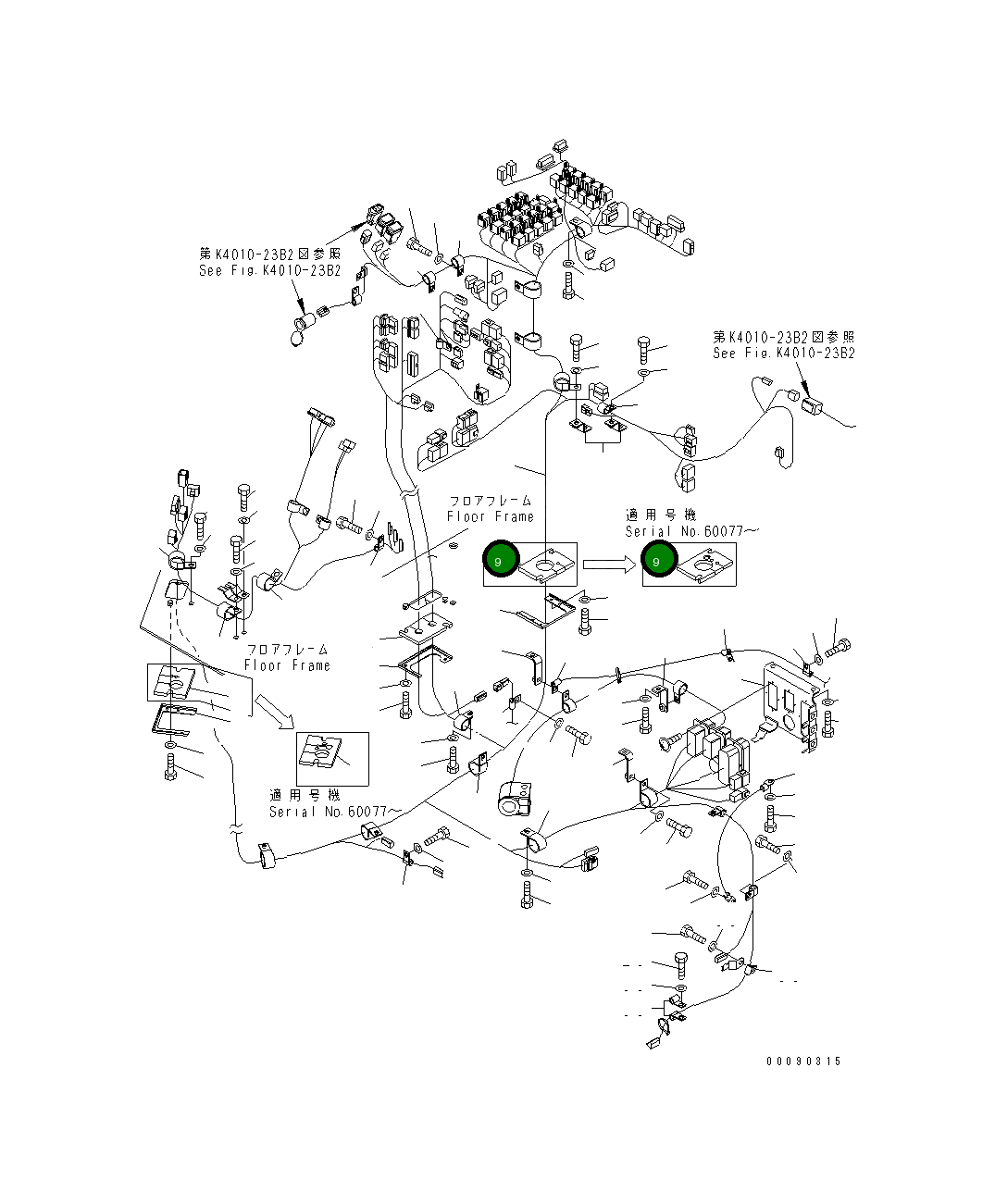 第K4010-23B2図参照
See Fig.K4010-23B2

第K4010-23B2図参照
See Fig.K4010-23B2

フロアフレーム
Floor Frame

適用号機
Serial No.60077～

9

9

フロアフレーム
Floor Frame

適用号機
Serial No.60077～

00090315