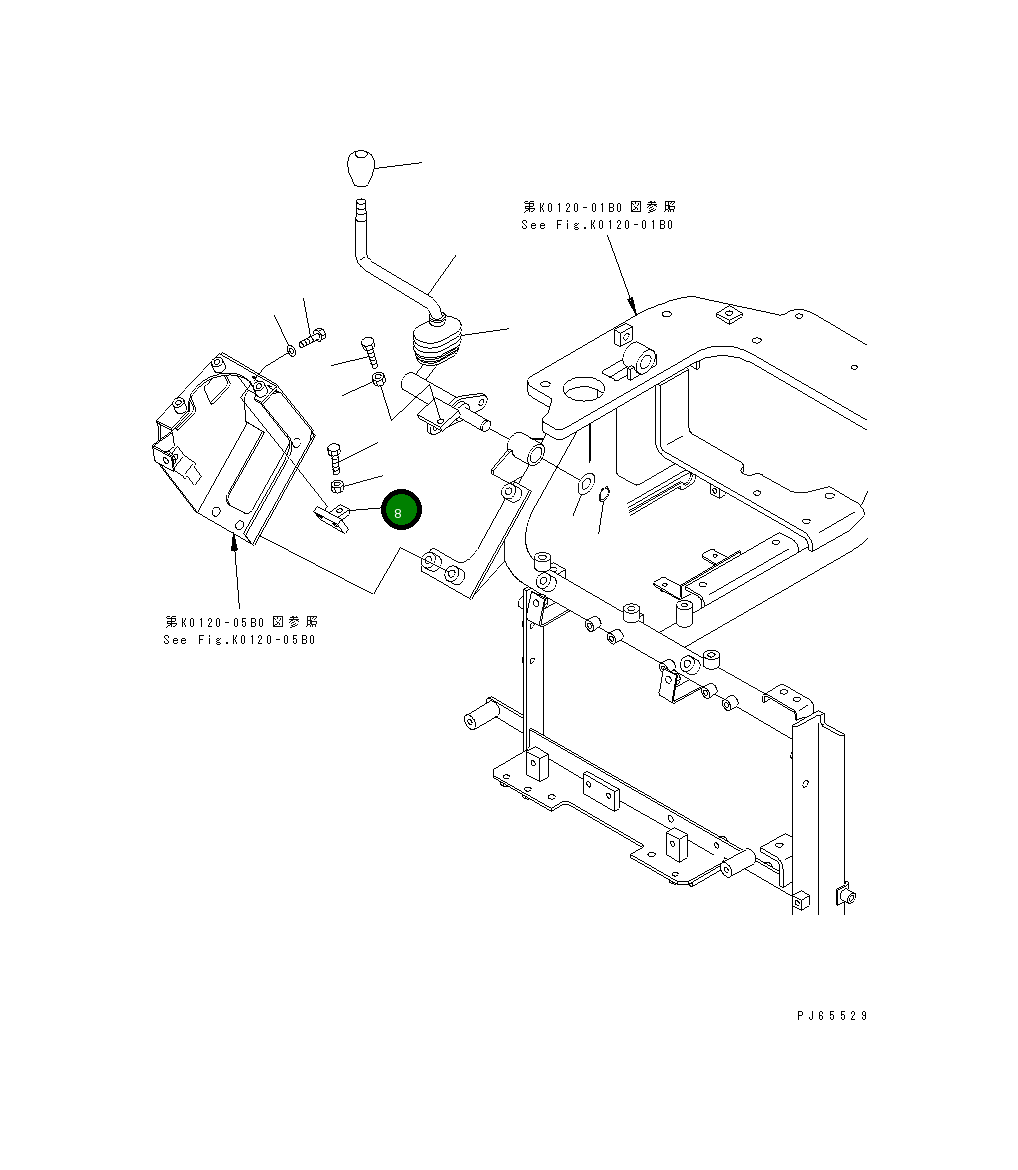 第K0120-01B0 図参照
See Fig.K0120-01B0

8

第K0120-05B0 図参照
See Fig.K0120-05B0

PJ65529