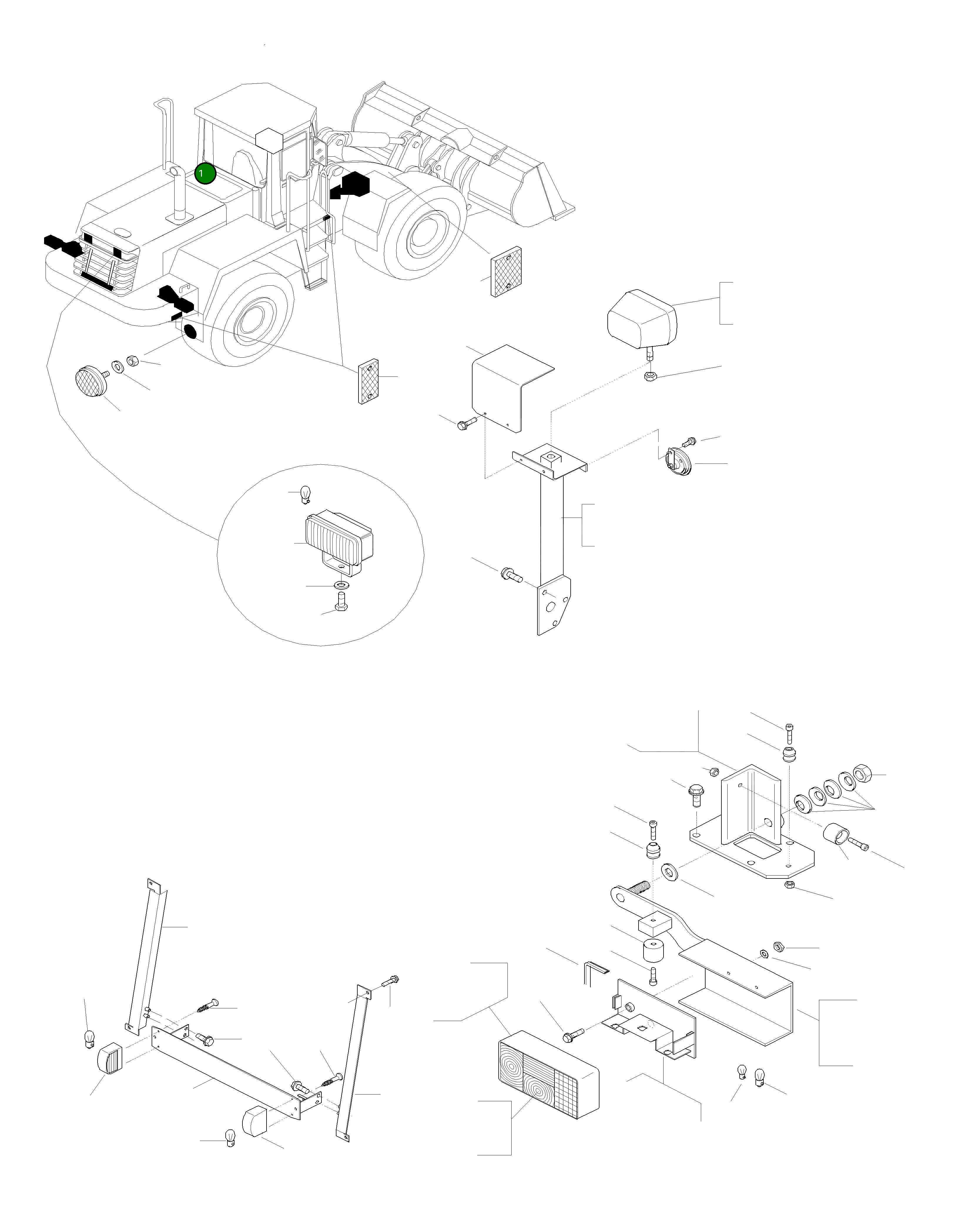 1