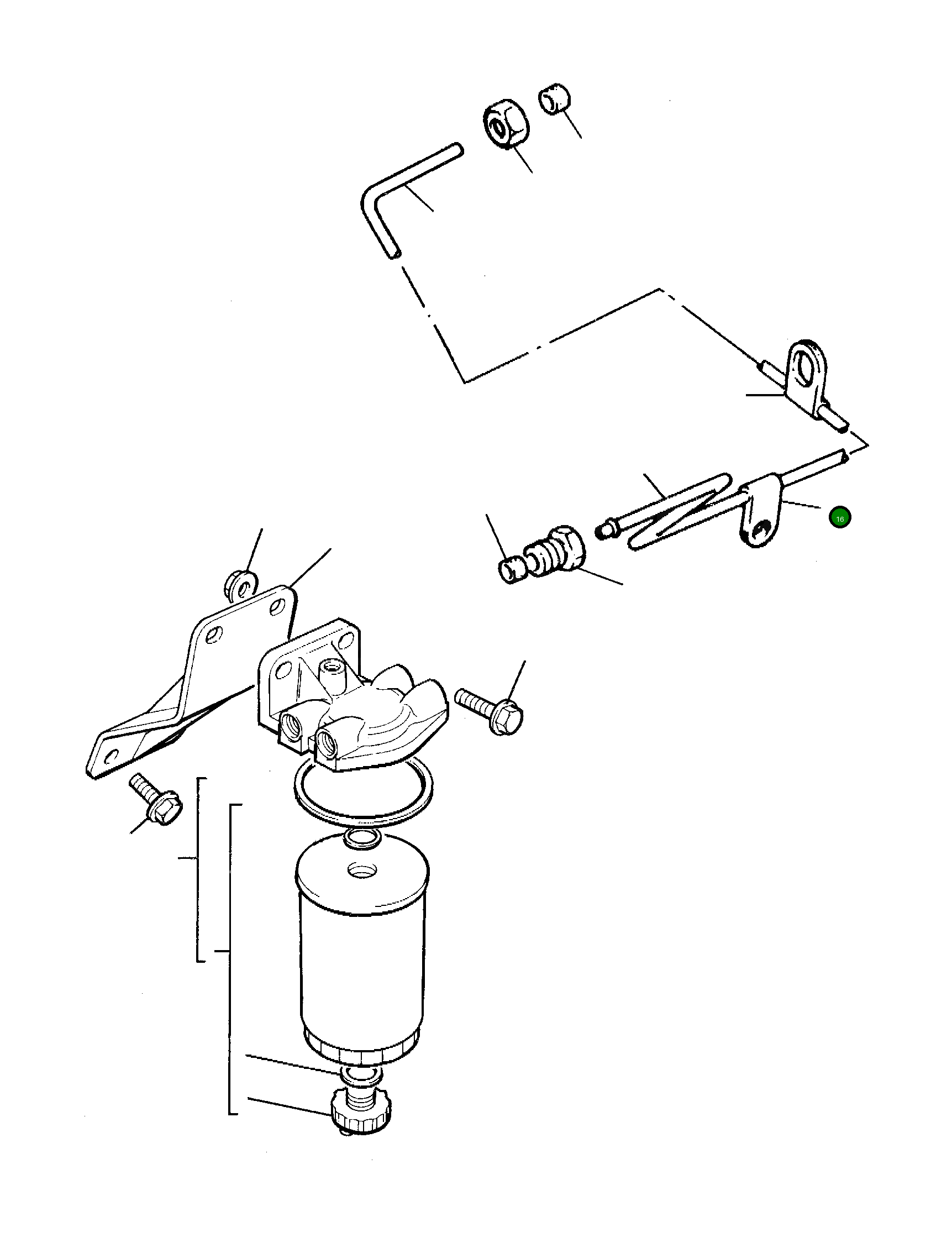 16