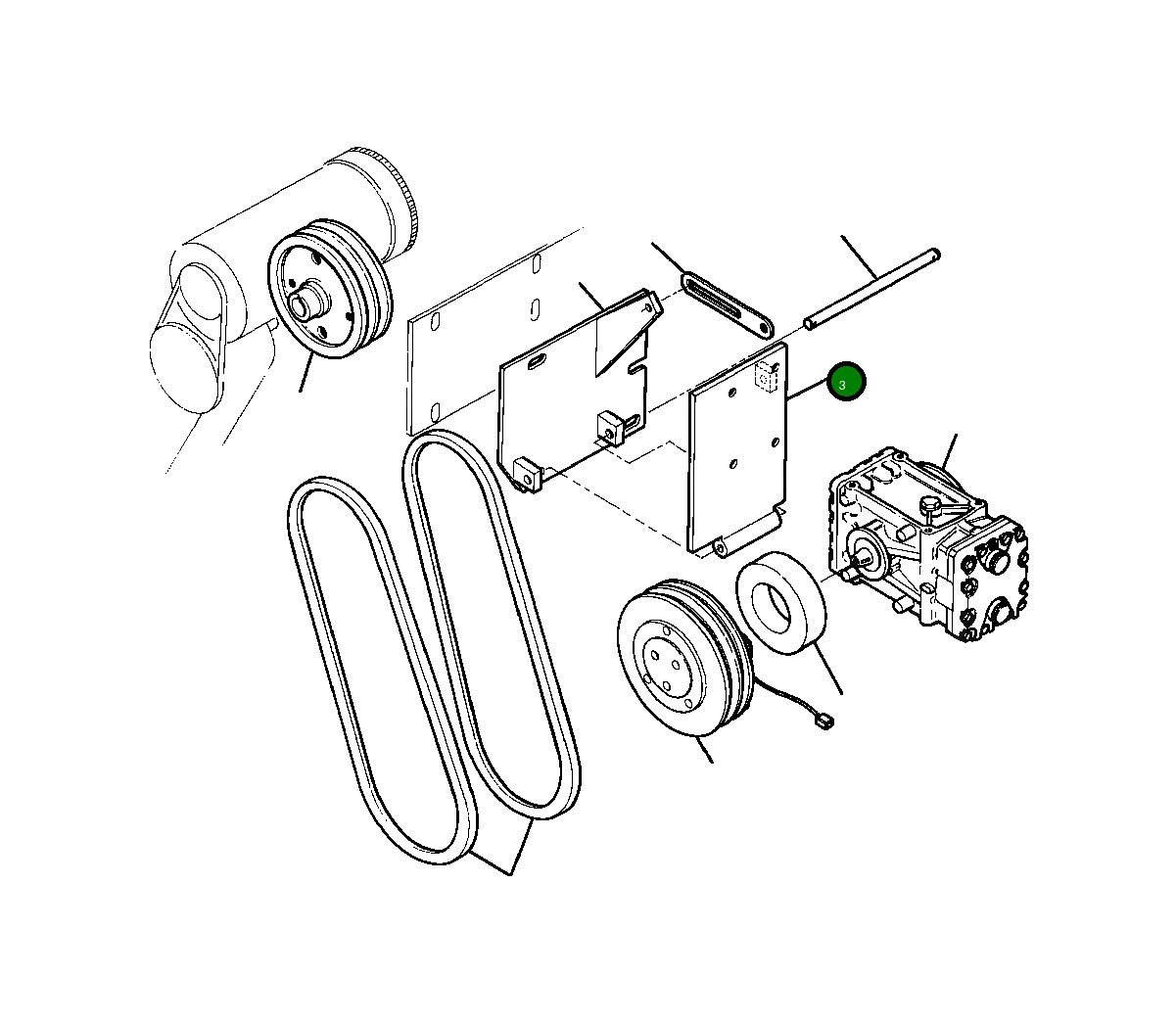 3