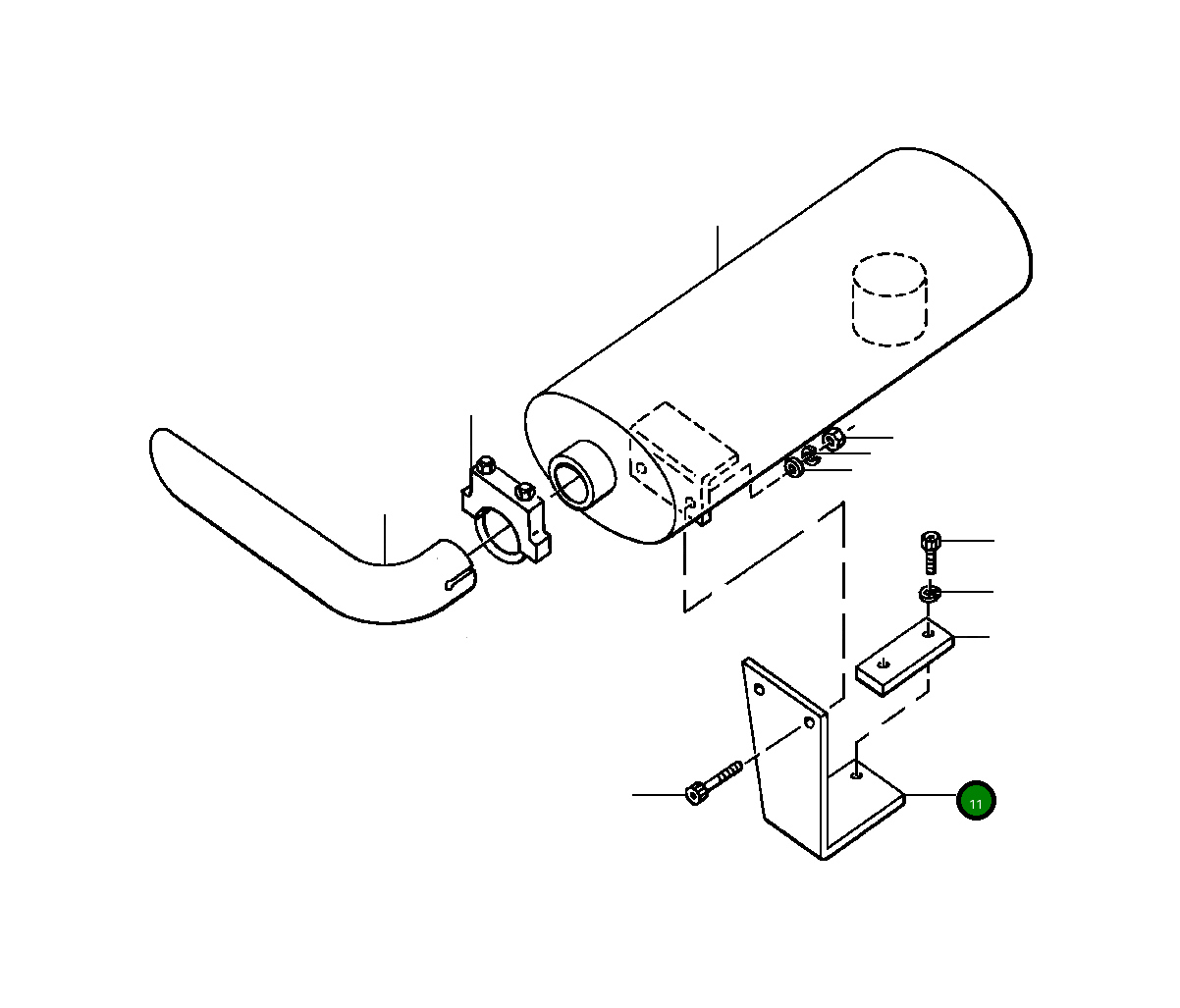 11