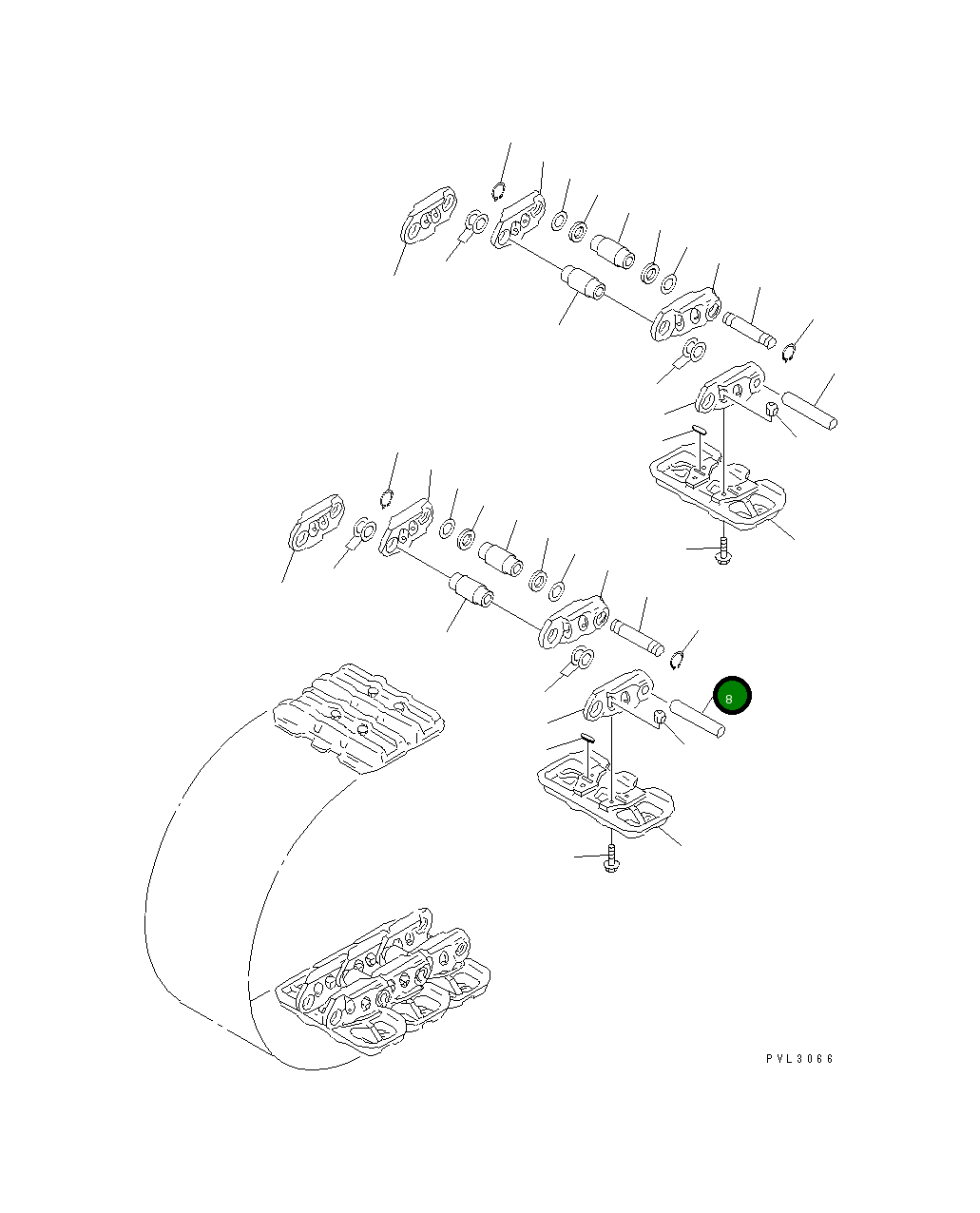 8

PVL3066