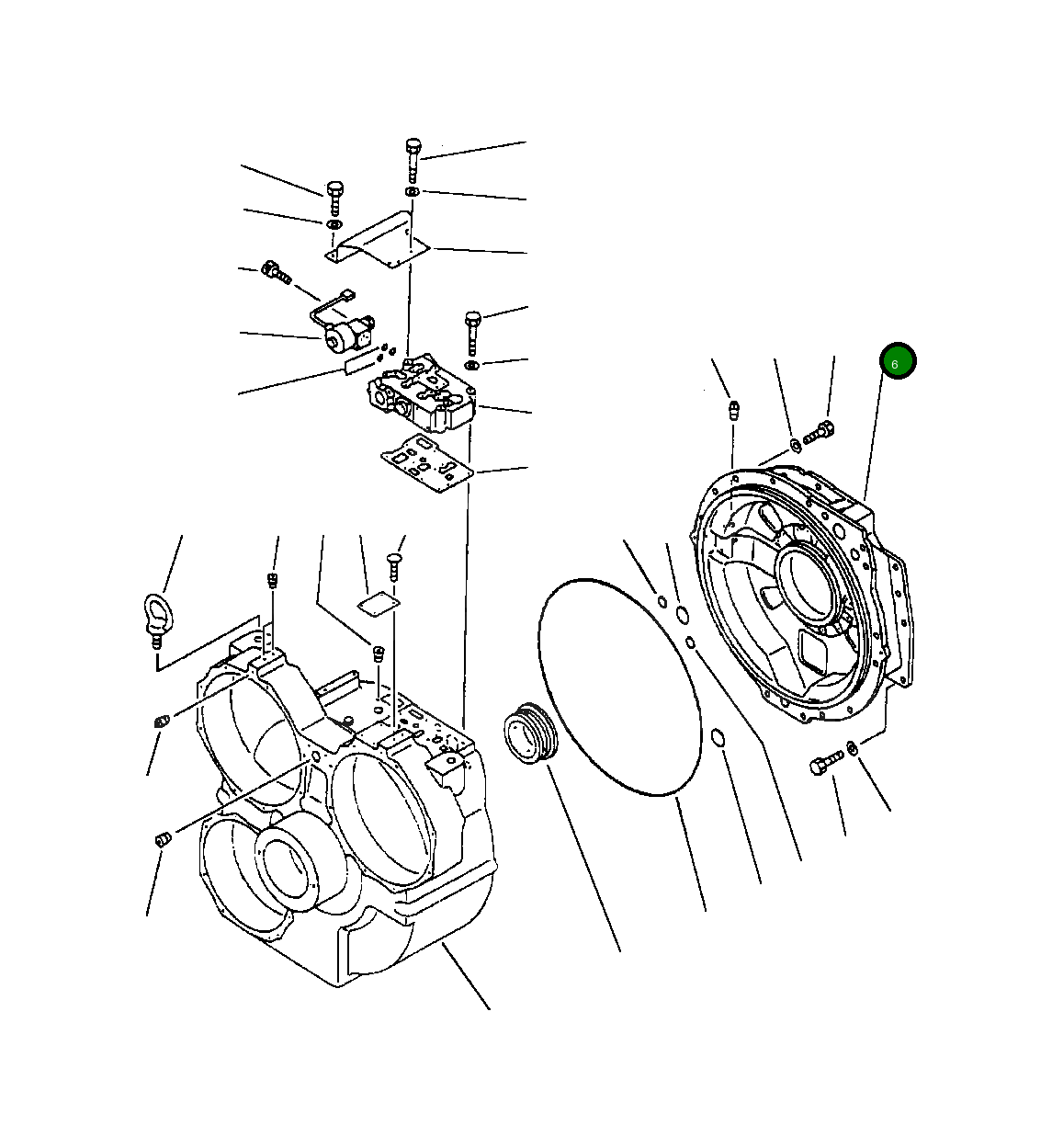 6