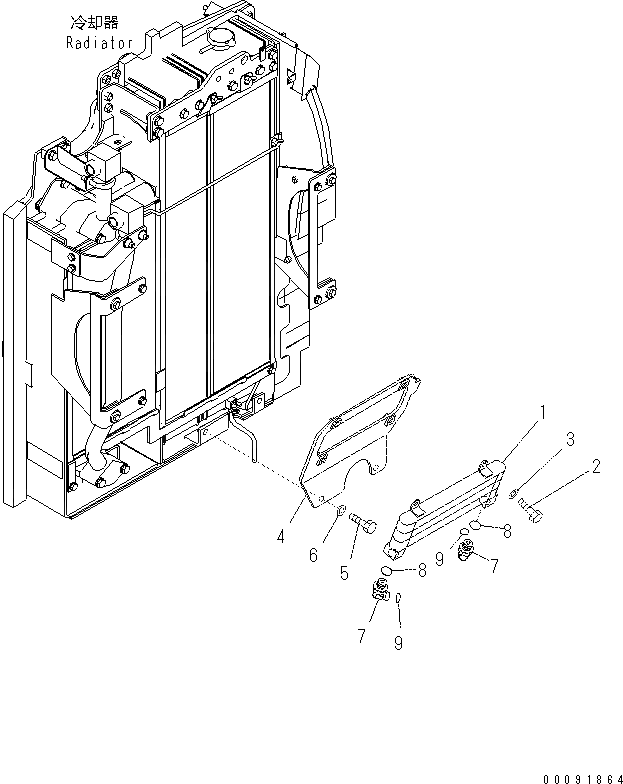 冷却器
Radiator

1
3
2
4
6
5
8
9
7
8
7
9

00091864