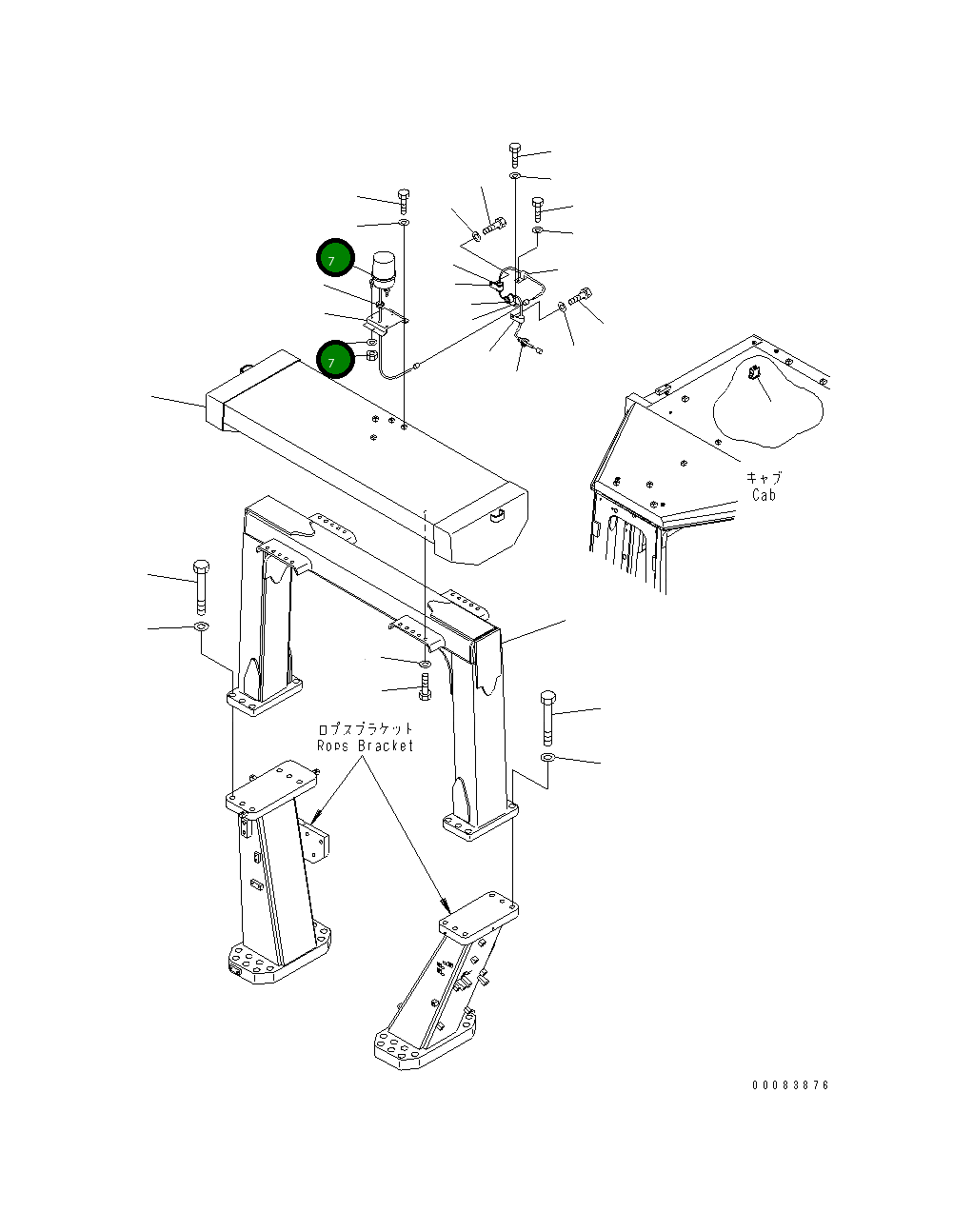 7

7

キャブ
Cab

ロプスブラケット
Rops Bracket

00083876