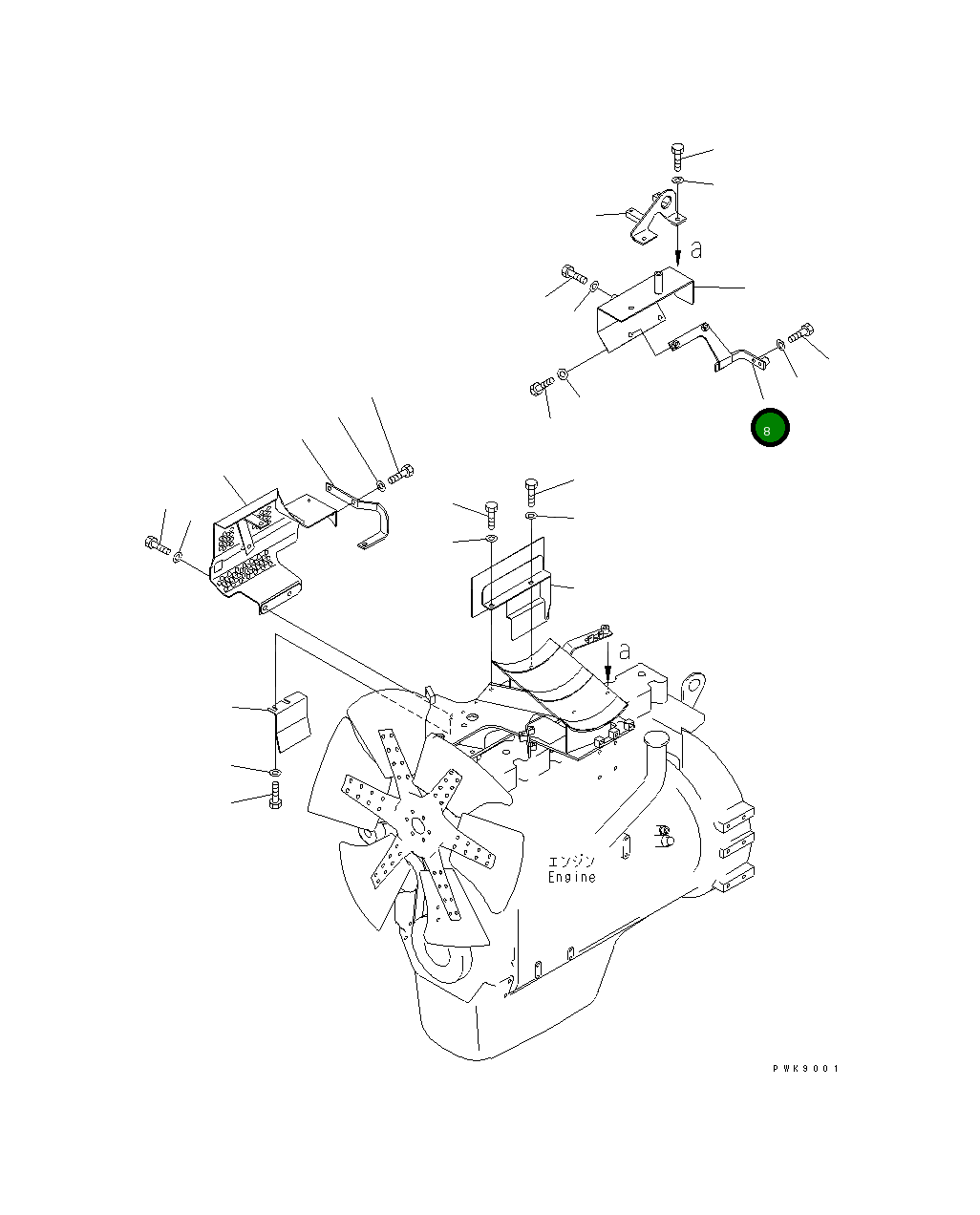 a

8

a

エンジン
Engine

PWK9001