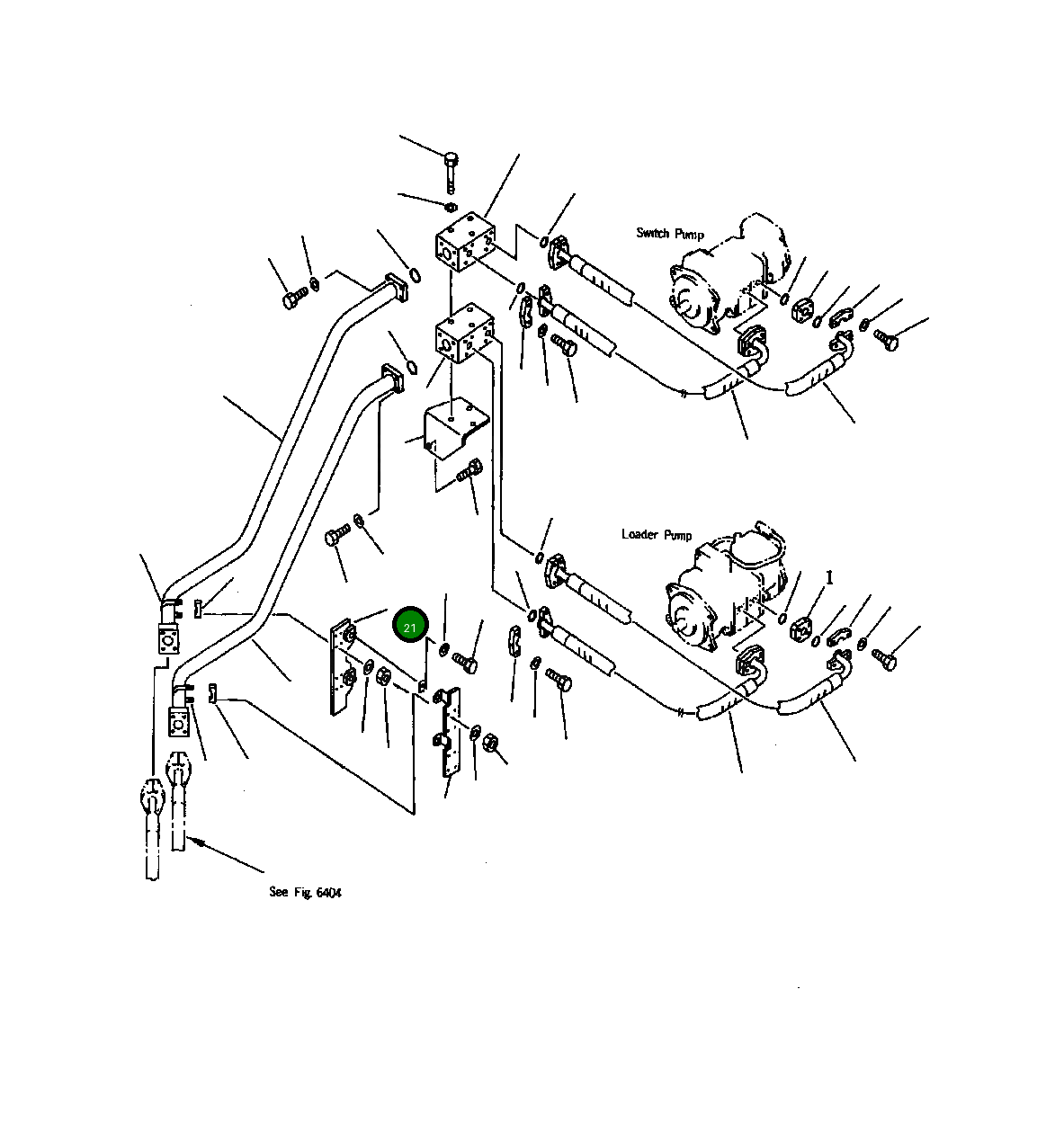 Switch Pump

Loader Pump

1

21

See Fig. 6404