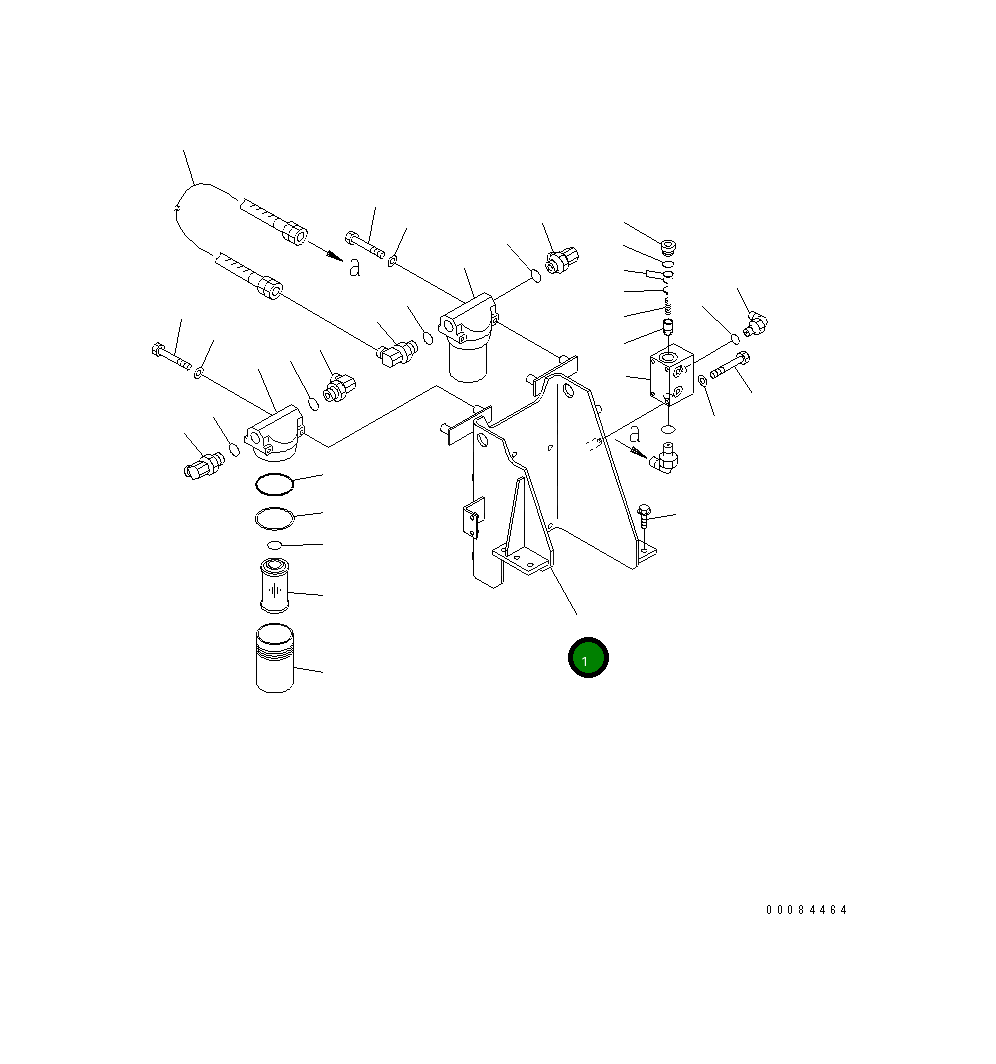 a

a

1

00084464