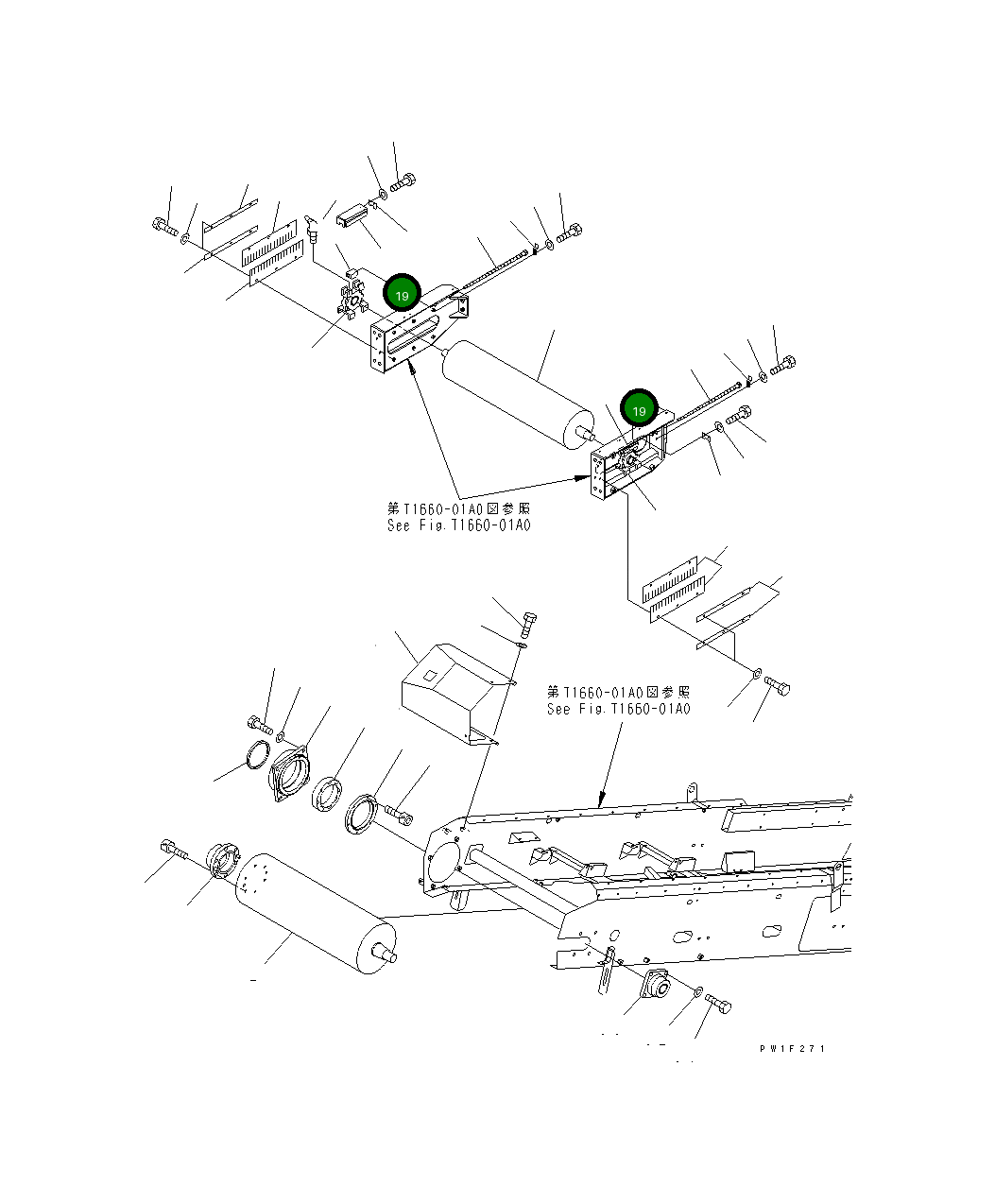 19

19

第T1660-01A0図参照
See Fig.T1660-01A0

第T1660-01A0図参照
See Fig.T1660-01A0

PW1F271