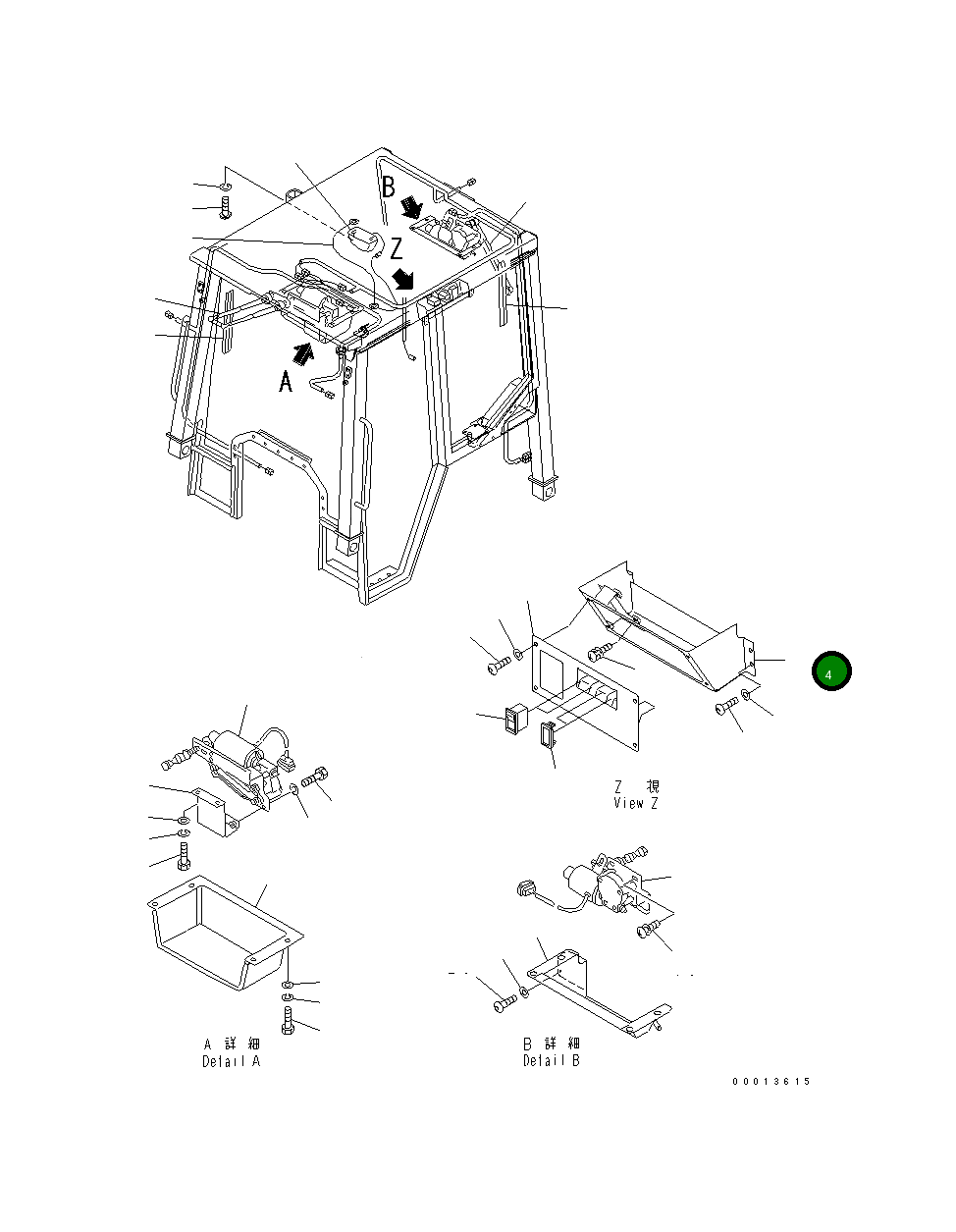 B
Z
A
4
Z 視
View Z
A 詳 細
Detail A
B 詳 細
Detail B
00013615