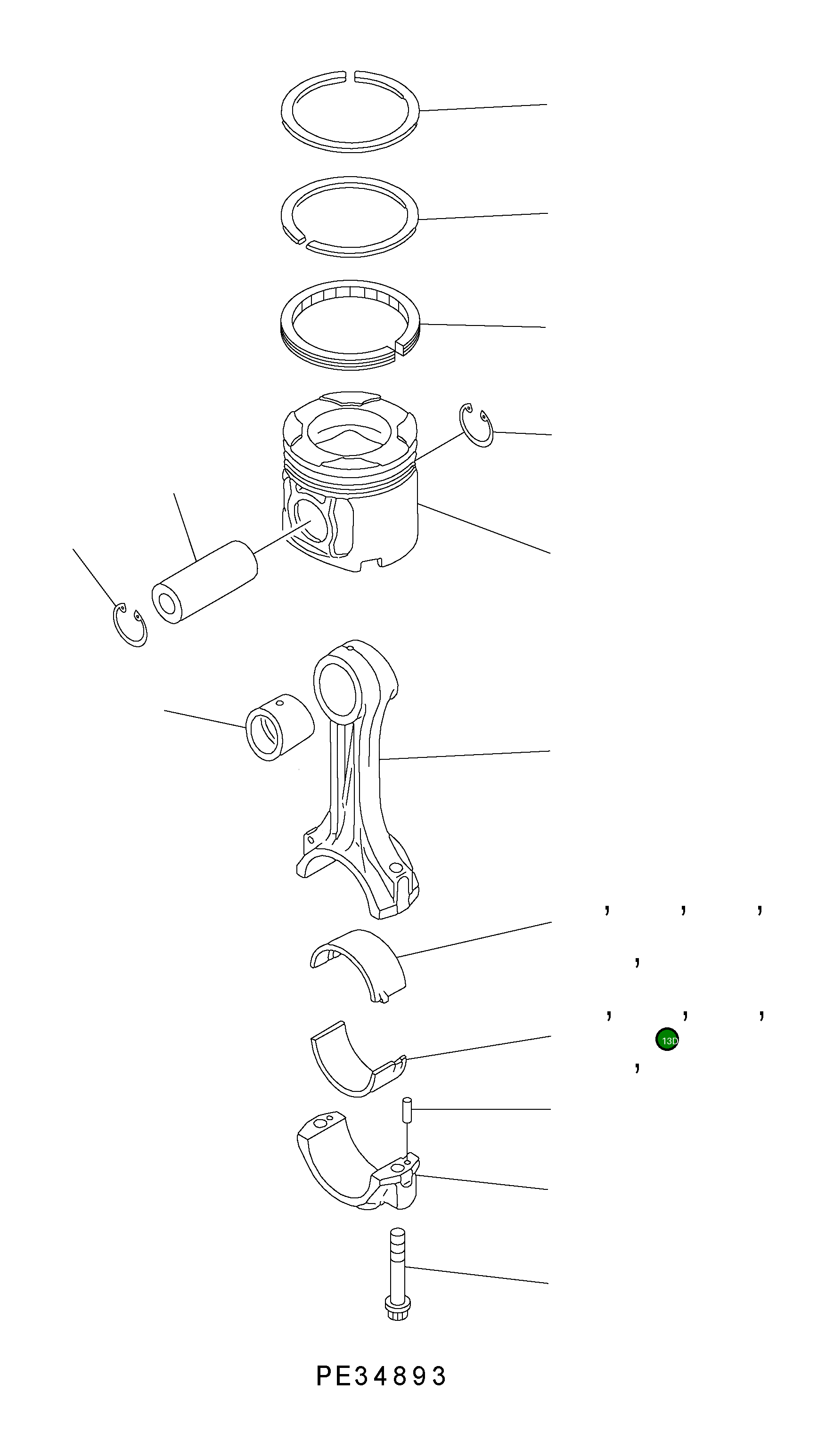 , , ,
,
, , ,
13D
,
PE34893