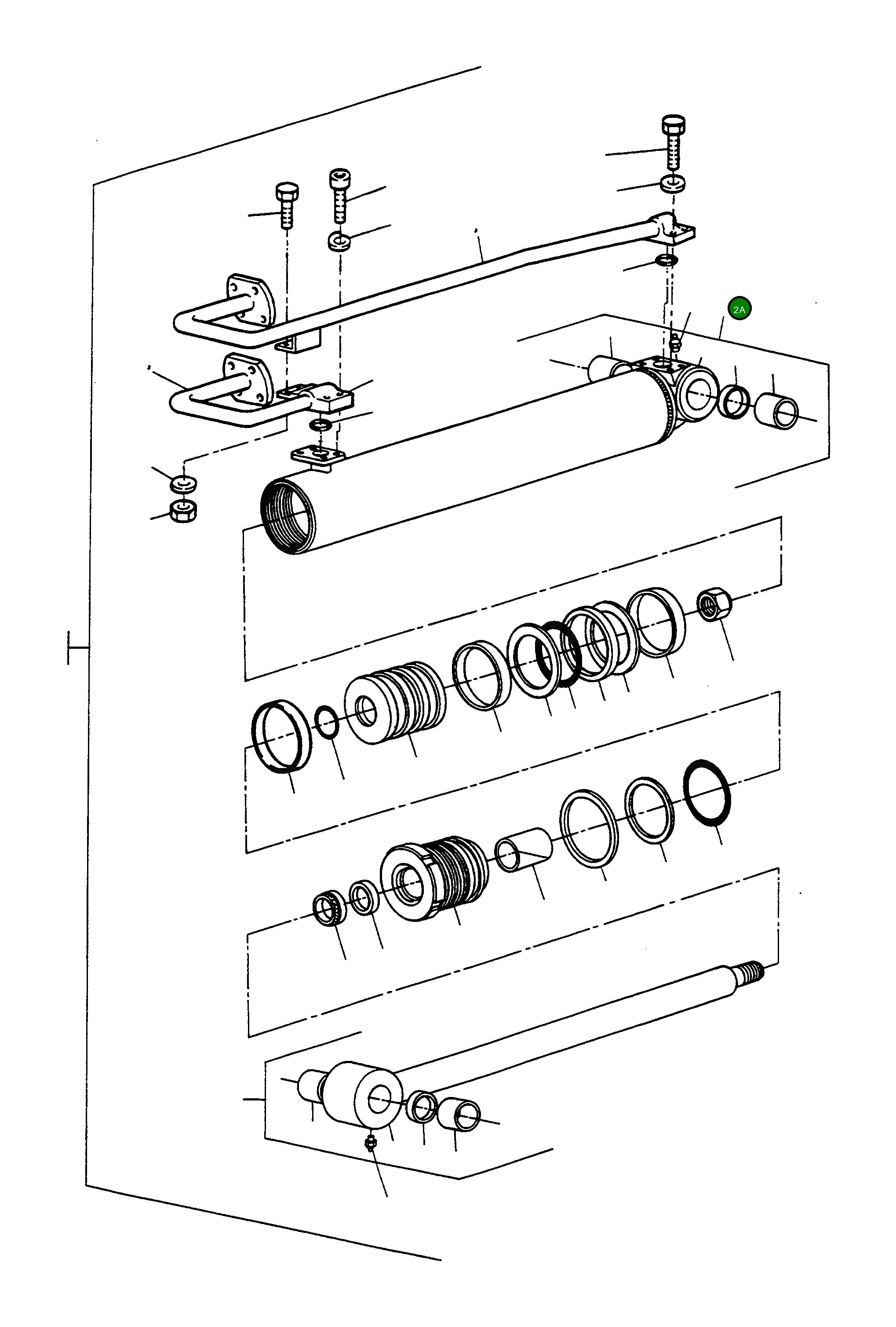 2A