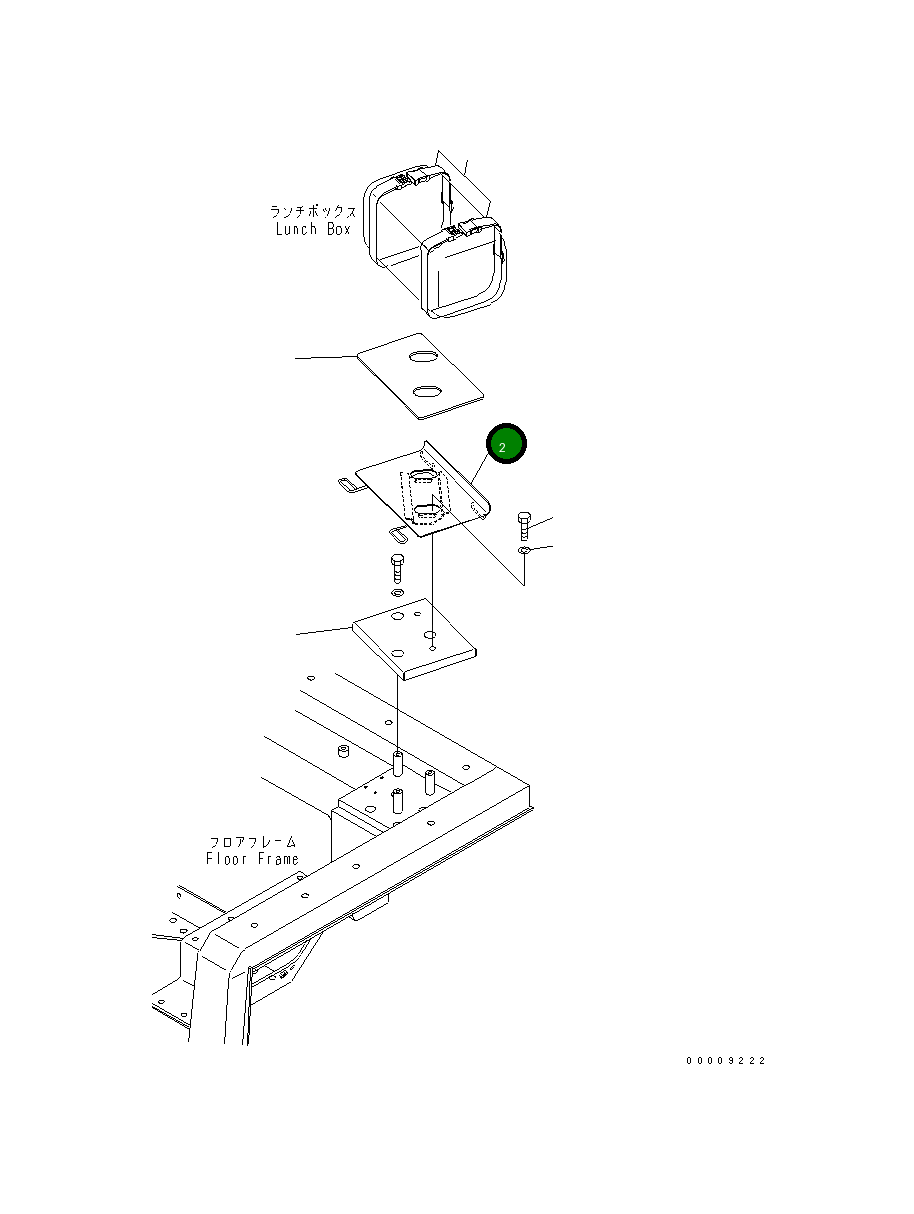 ランチボックス
Lunch Box

2

フロアフレーム
Floor Frame

00009222