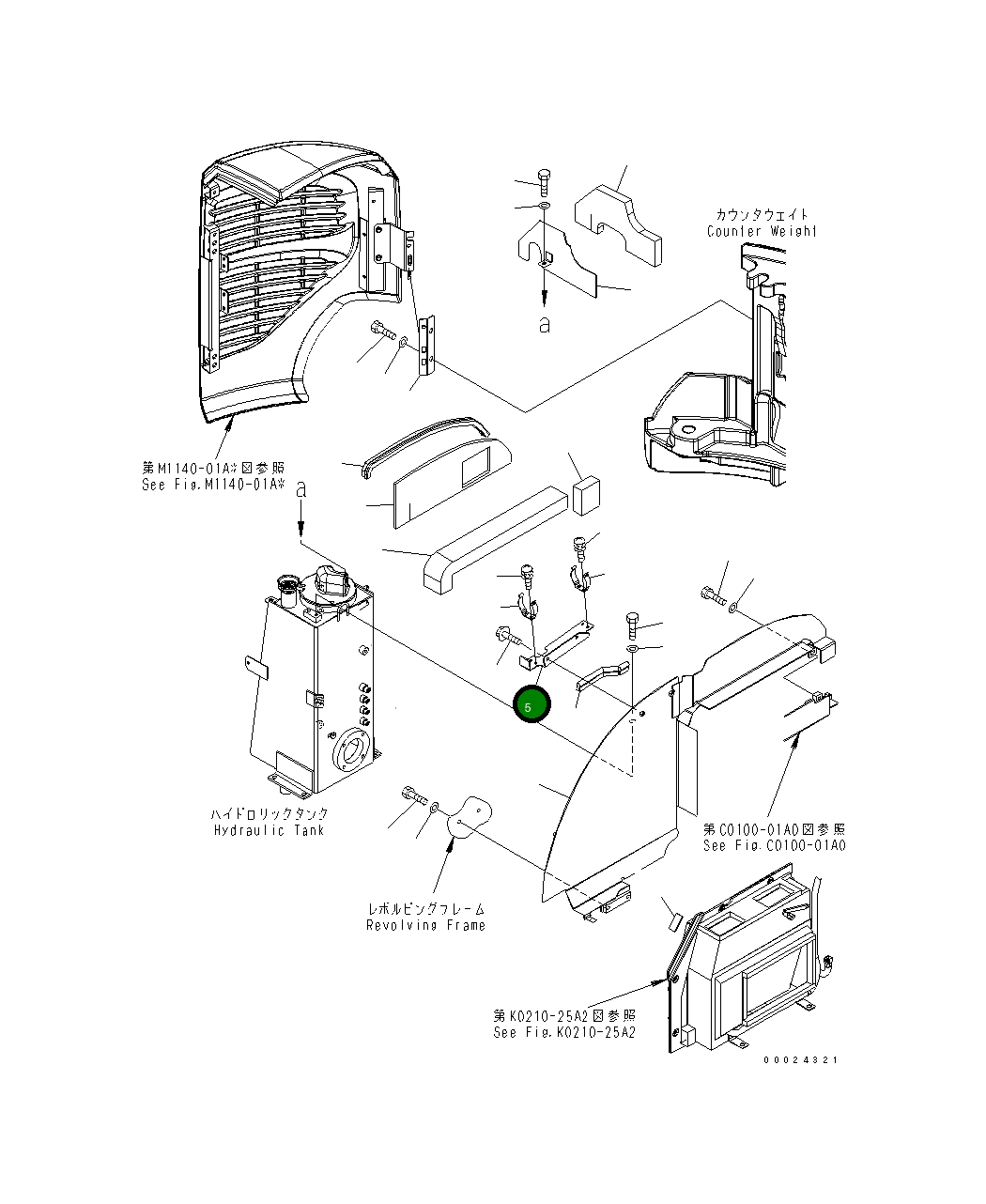 カウンタウェイト
Counter Weight

a

第M1140-01A※図参照
See Fig.M1140-01A※

a

5

ハイドロリックタンク
Hydraulic Tank

第C0100-01A0図参照
See Fig.C0100-01A0

レボルビングフレーム
Revolving Frame

第K0210-25A2図参照
See Fig.K0210-25A2

00024321