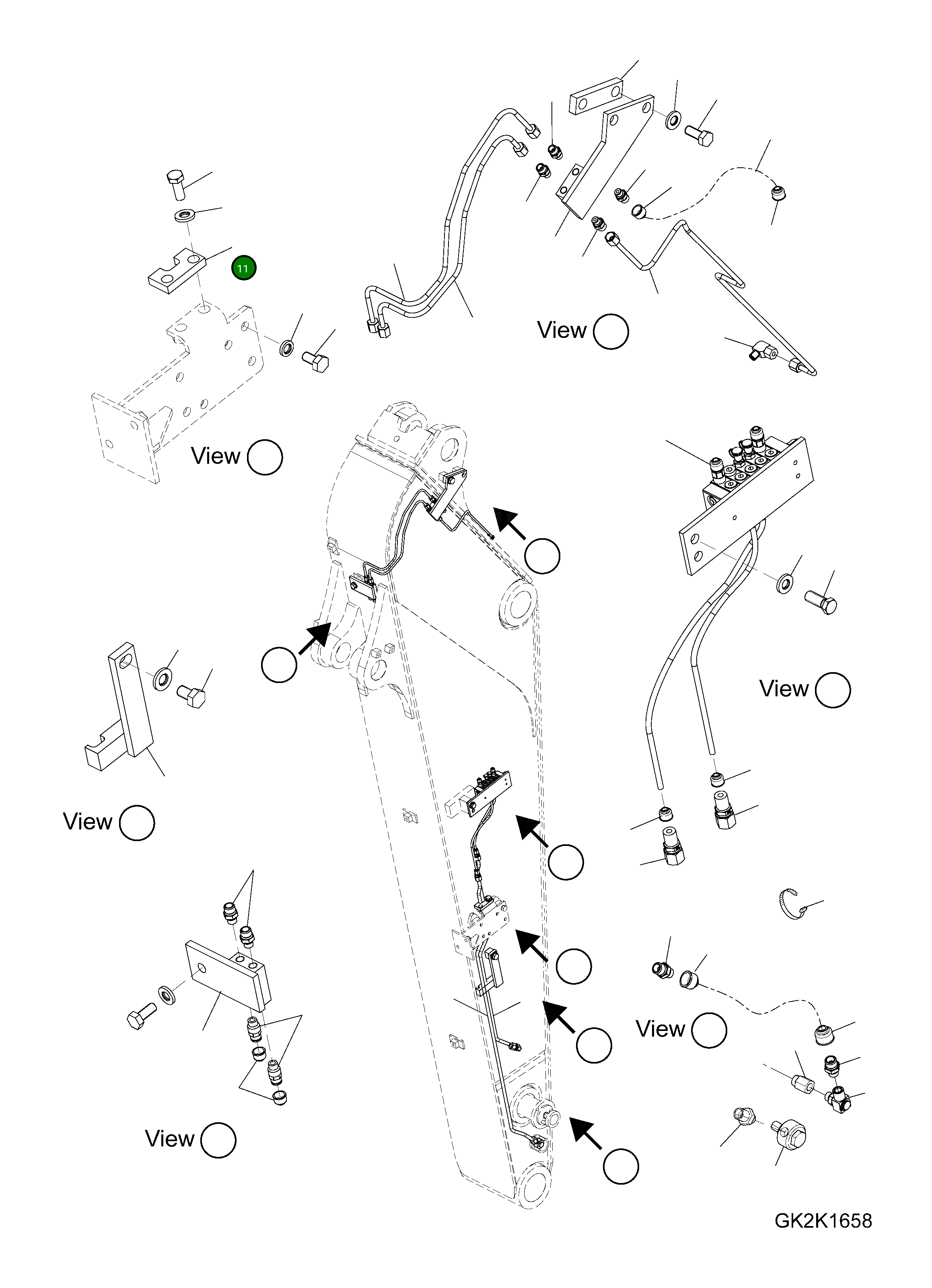 11

View

View

View

View

View

View

GK2K1658