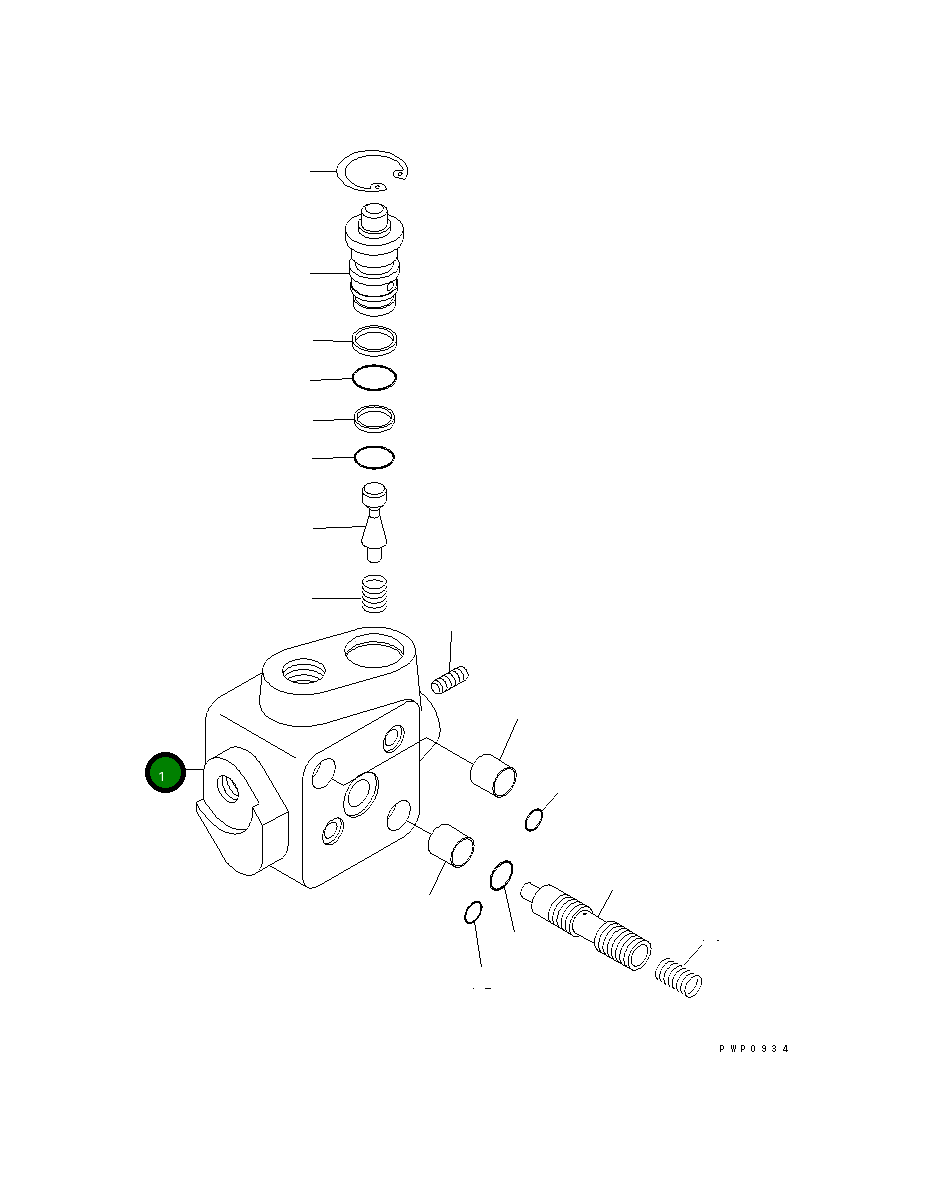 1

PWP0934