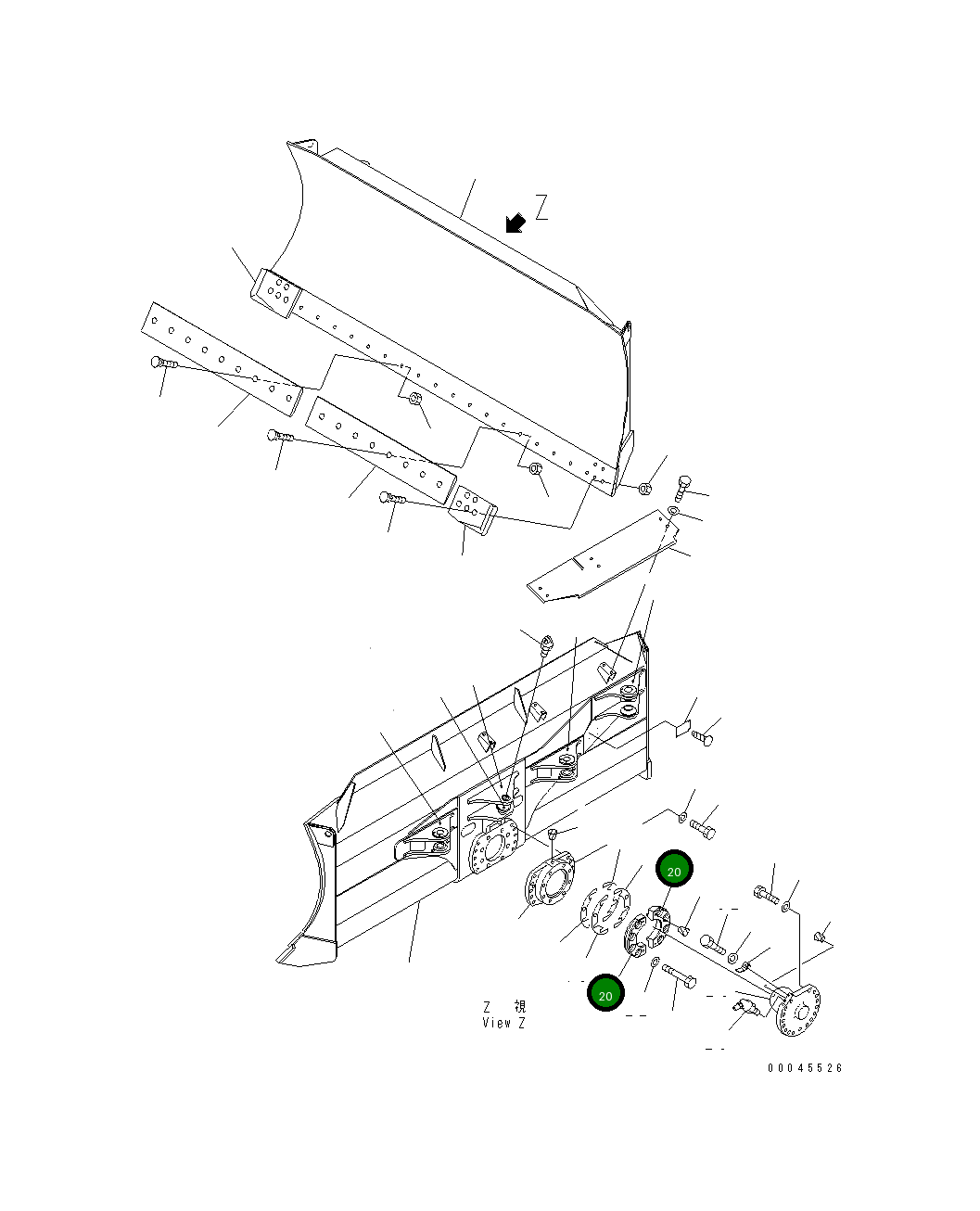 Z

20

20

Z 視
View Z

00045526