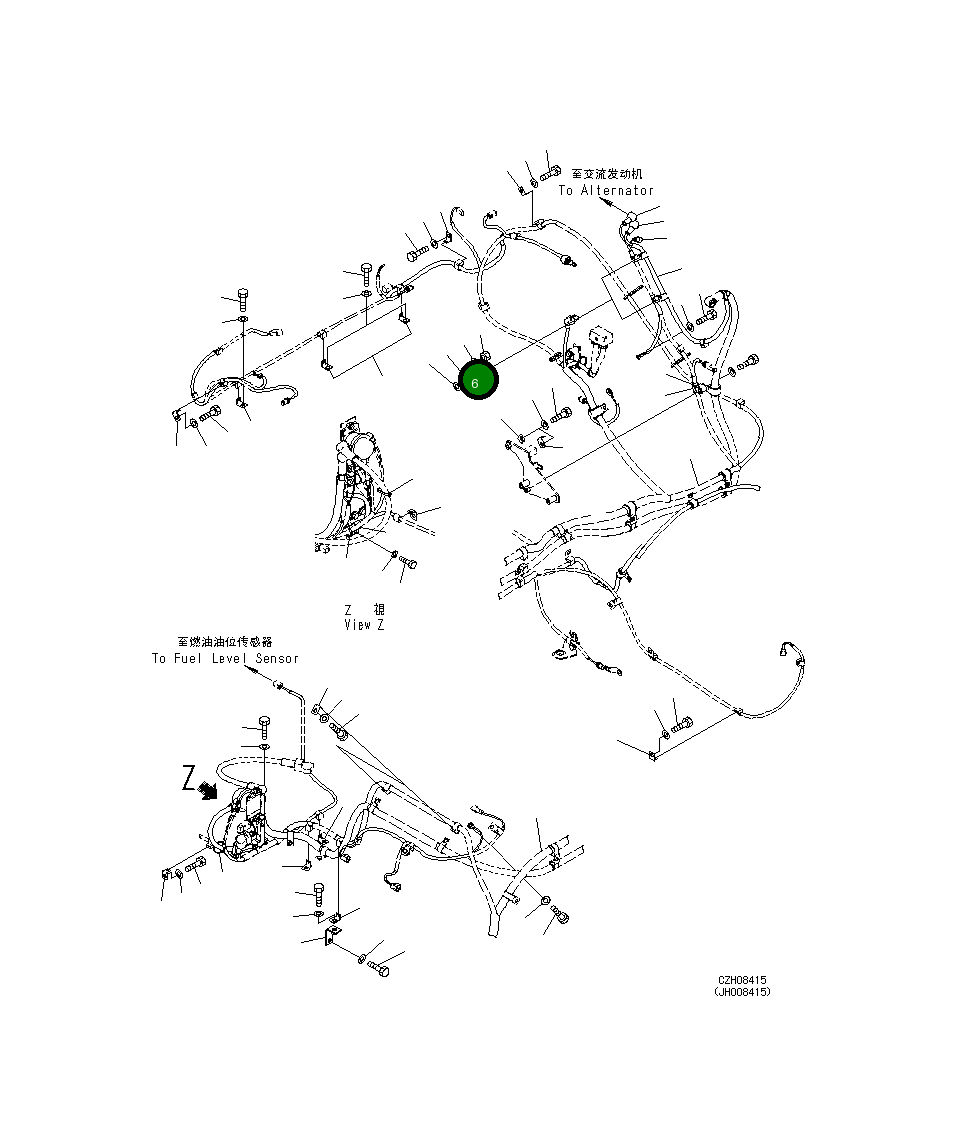 至交流发动机
To Alternator

6

Z 視
View Z

至燃油油位传感器
To Fuel Level Sensor

Z

CZH08415
(JH008415)