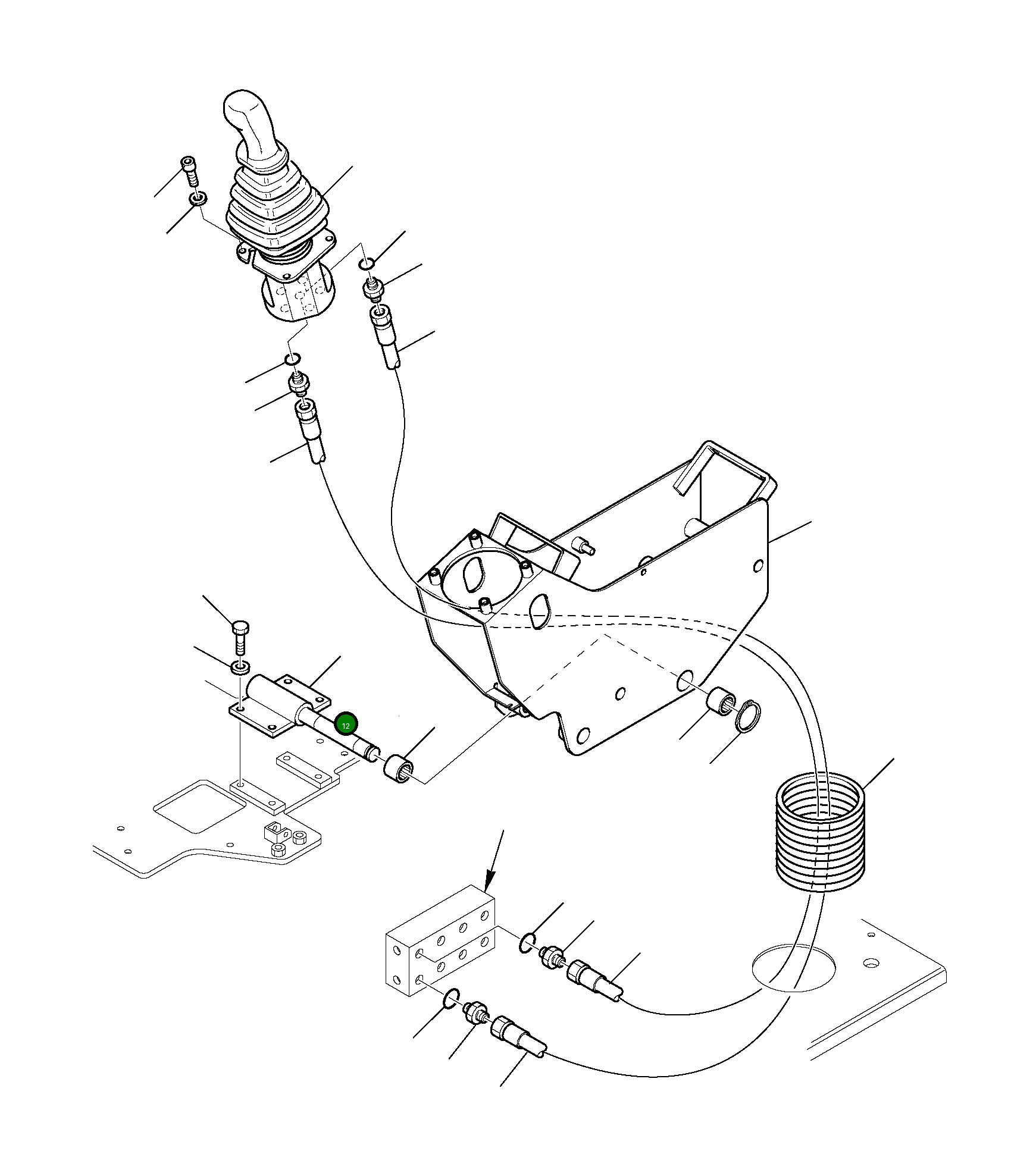 12