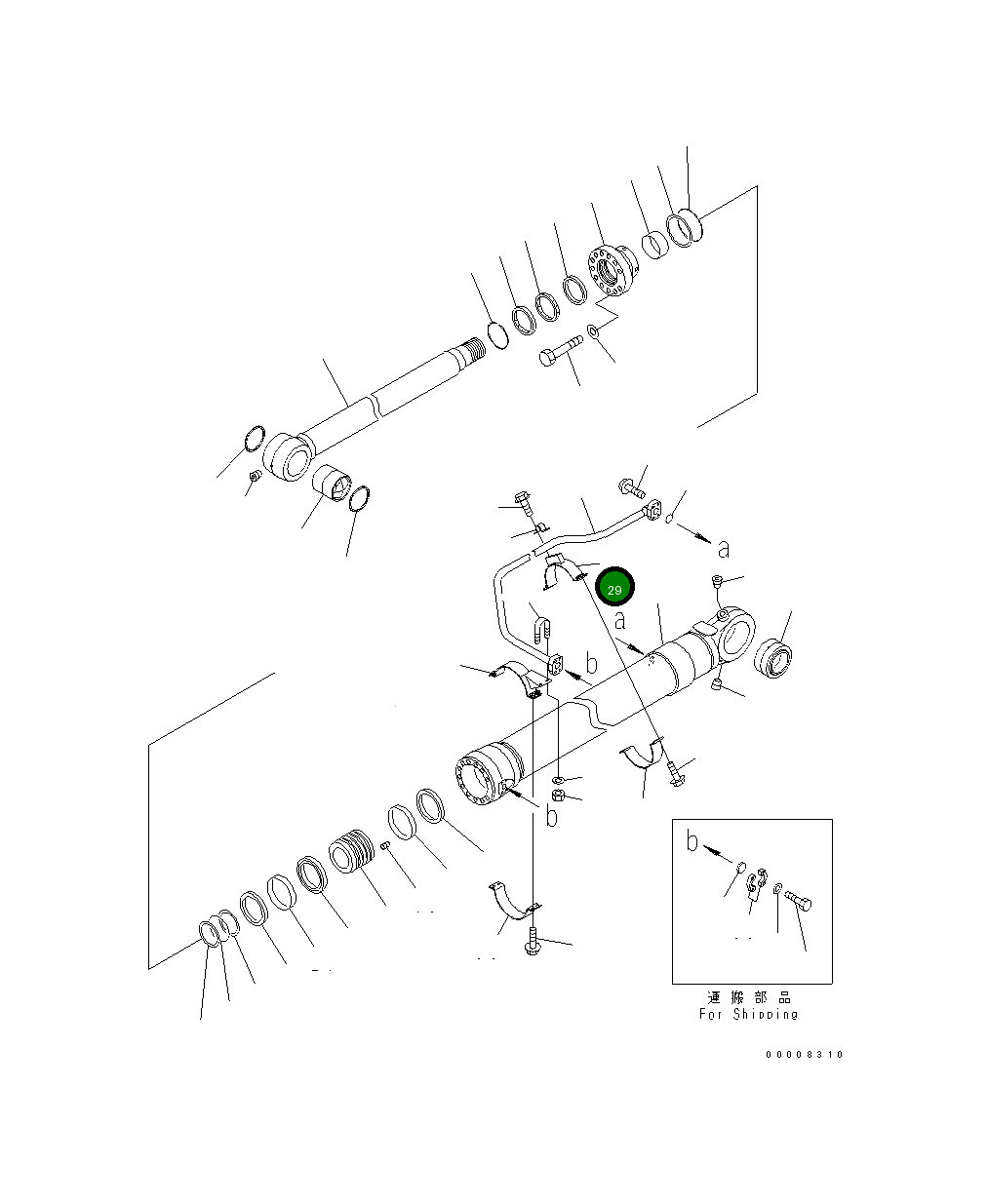 a
29
a
b
b
b
運搬部品
For Shipping
00008310