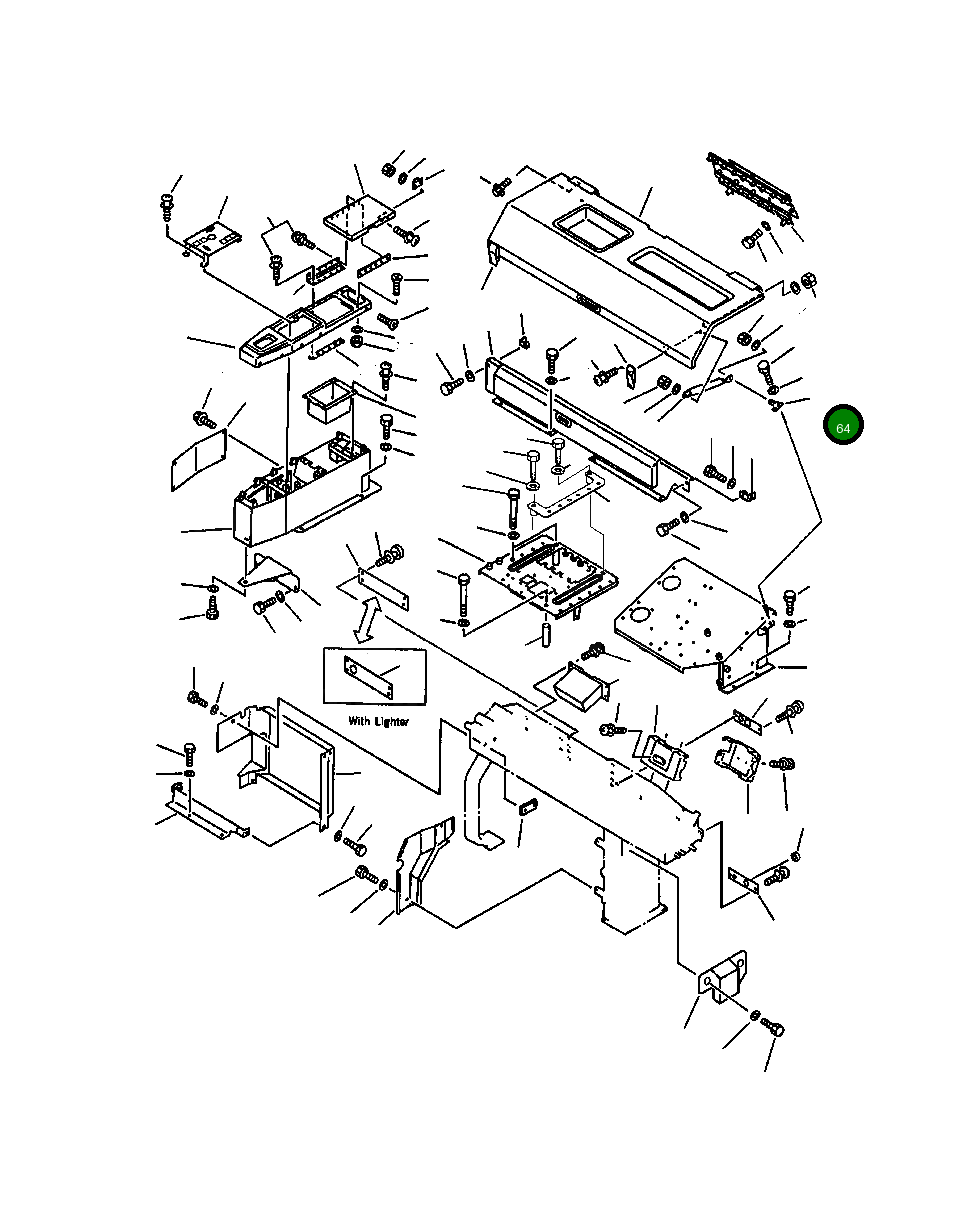 64

With Lighter