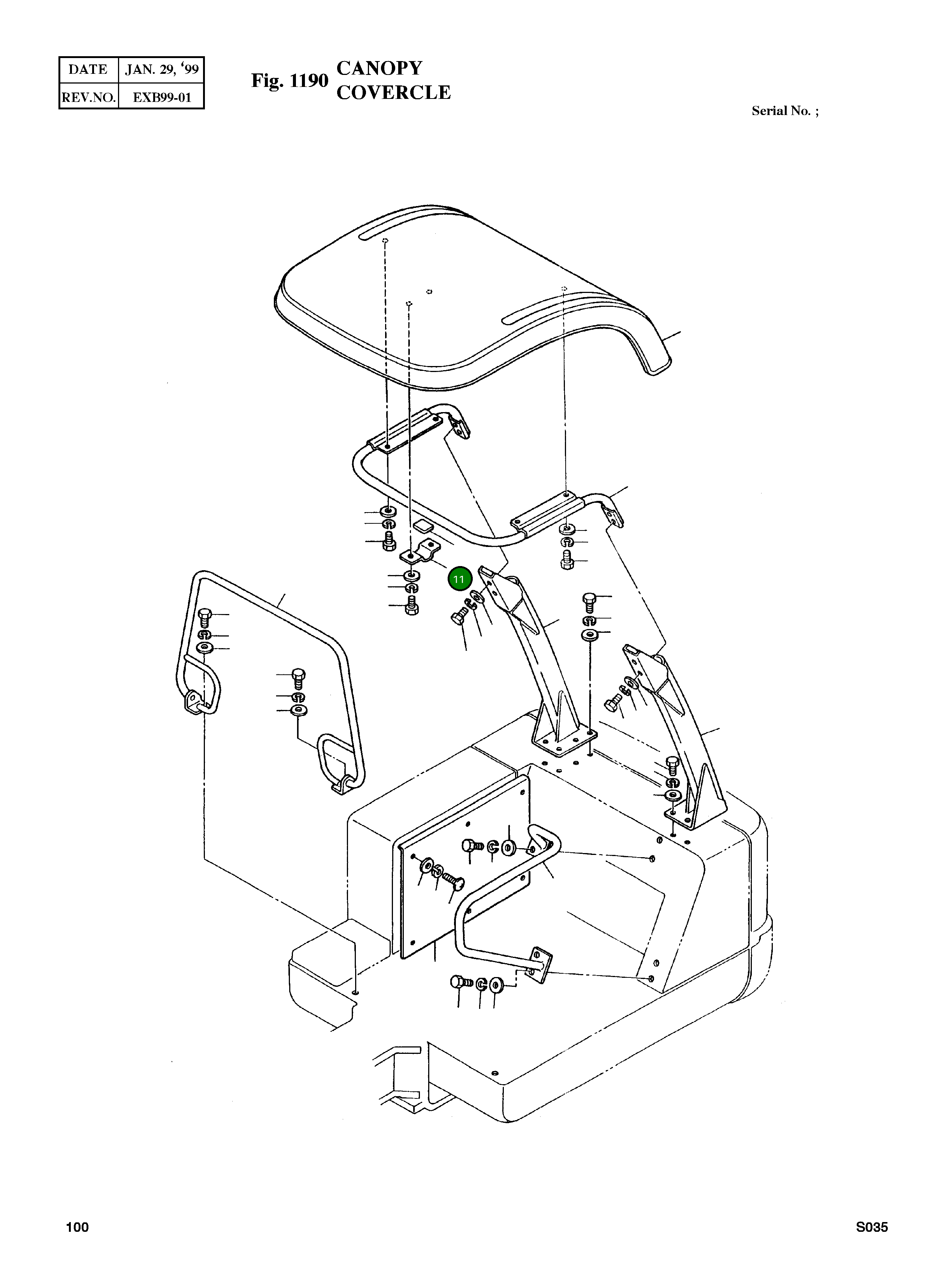 | DATE | JAN. 29, '99 |
|---|---|
| REV.NO. | EXB99-01 |

Fig. 1190 CANOPY COVERCLE

Serial No. ;

11

100

S035