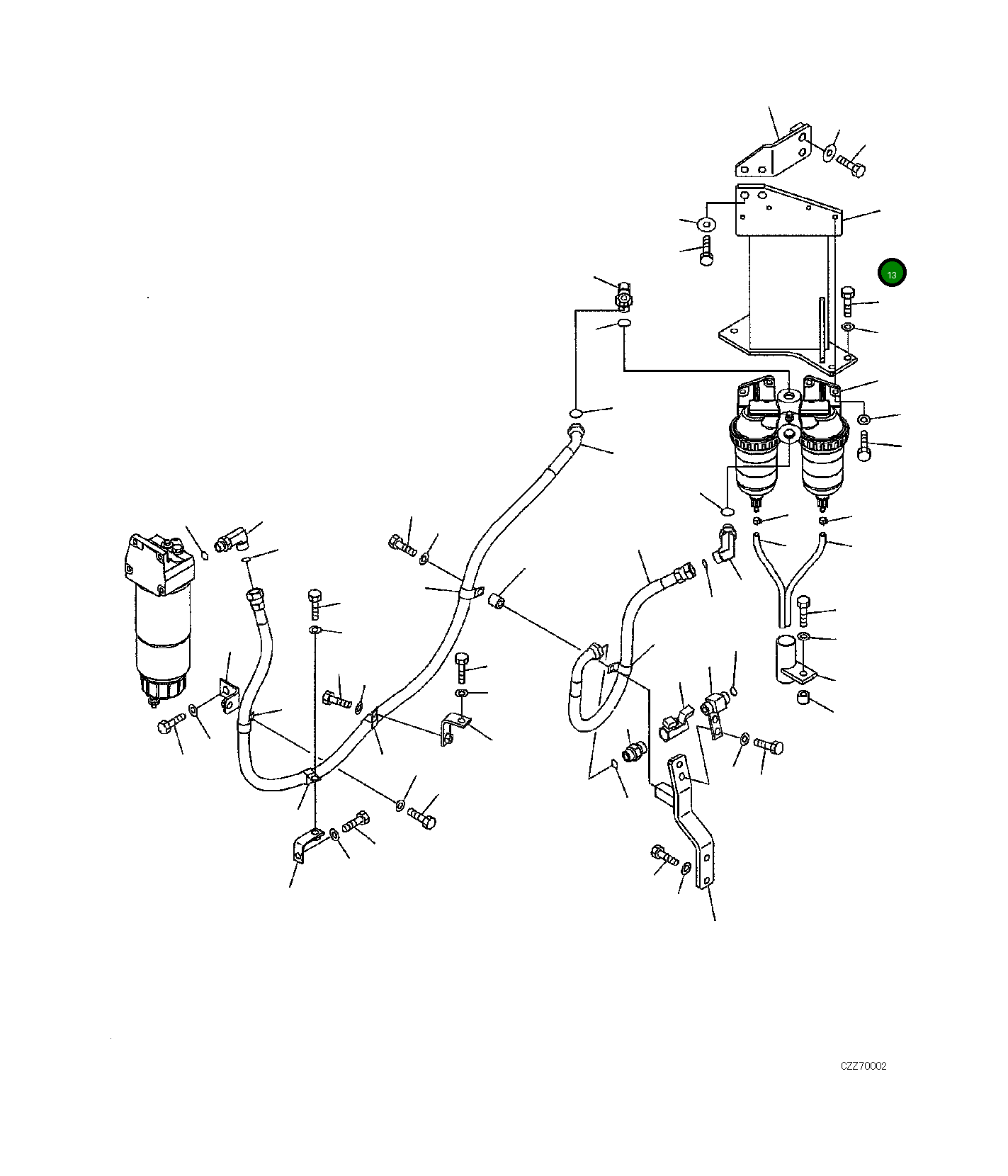 13

CZZ70002