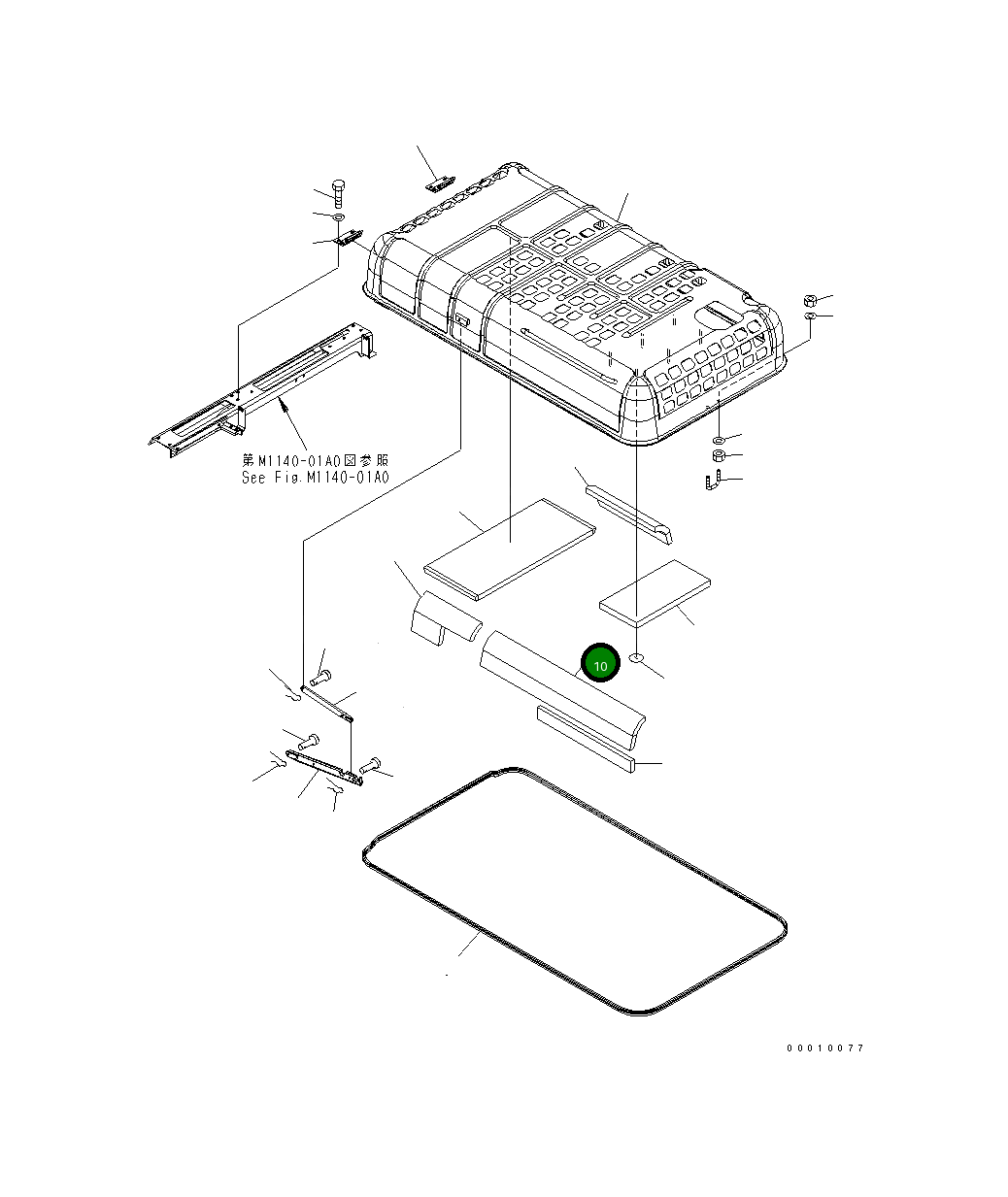 第M1140-01A0図参照
See Fig.M1140-01A0

10

00010077