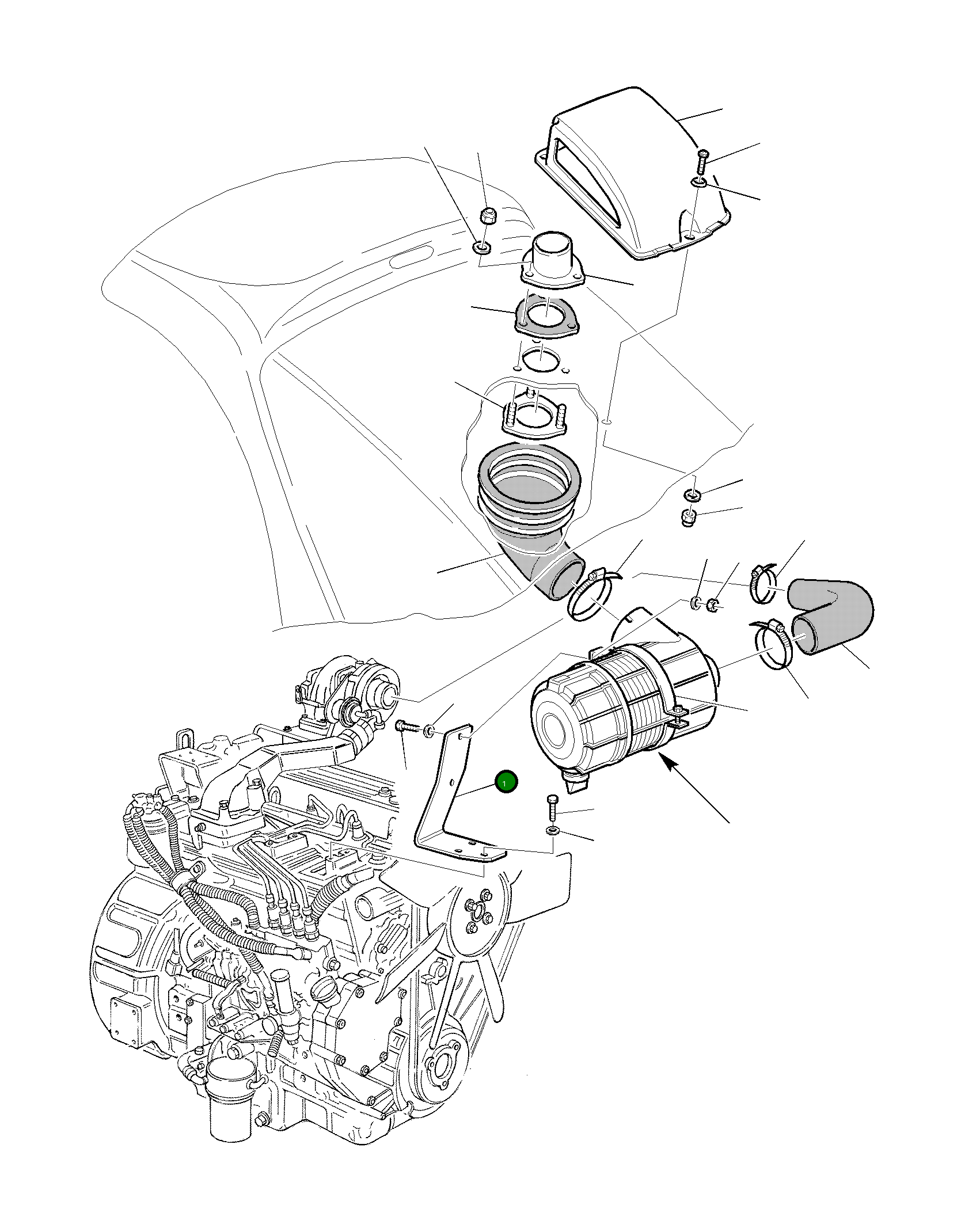 1