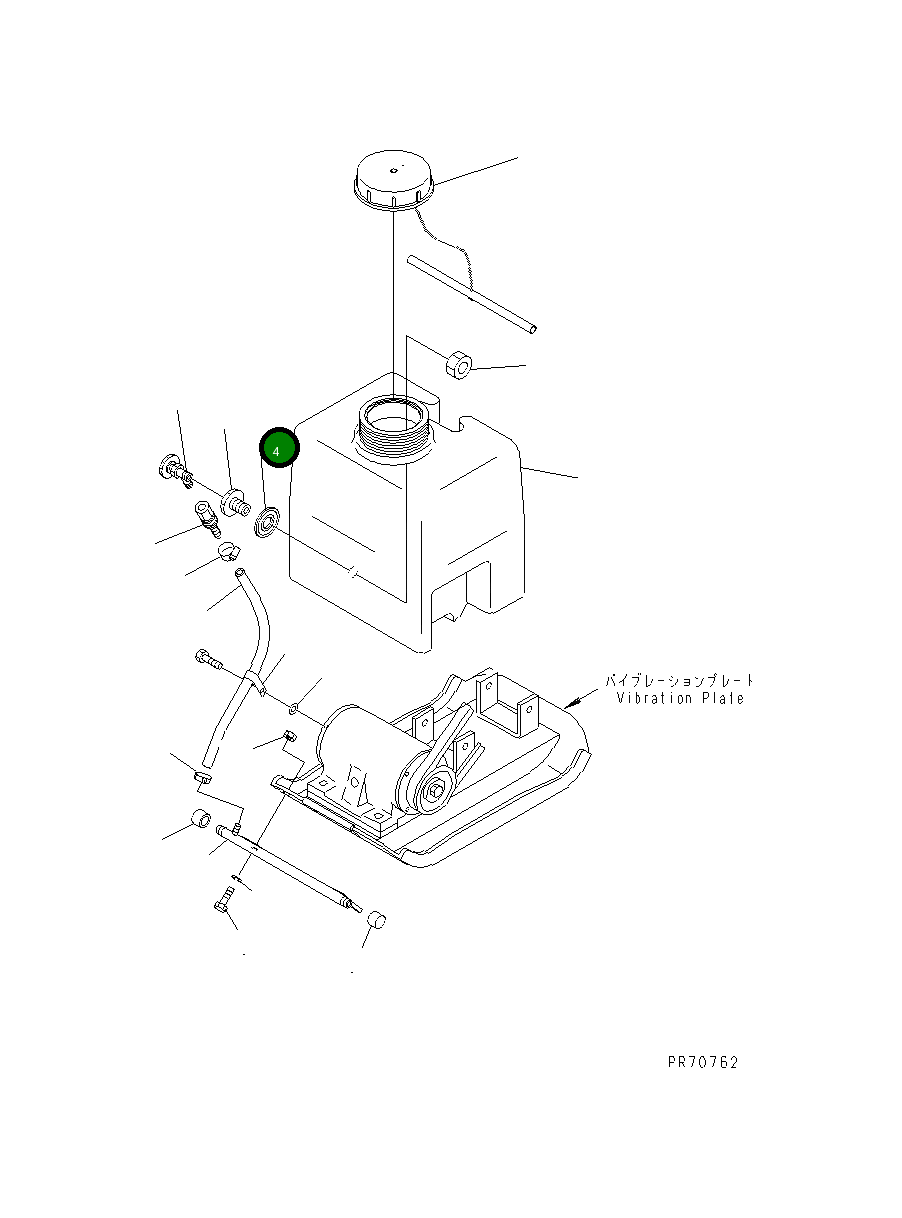 4

バイブレーションプレート
Vibration Plate

PR70762