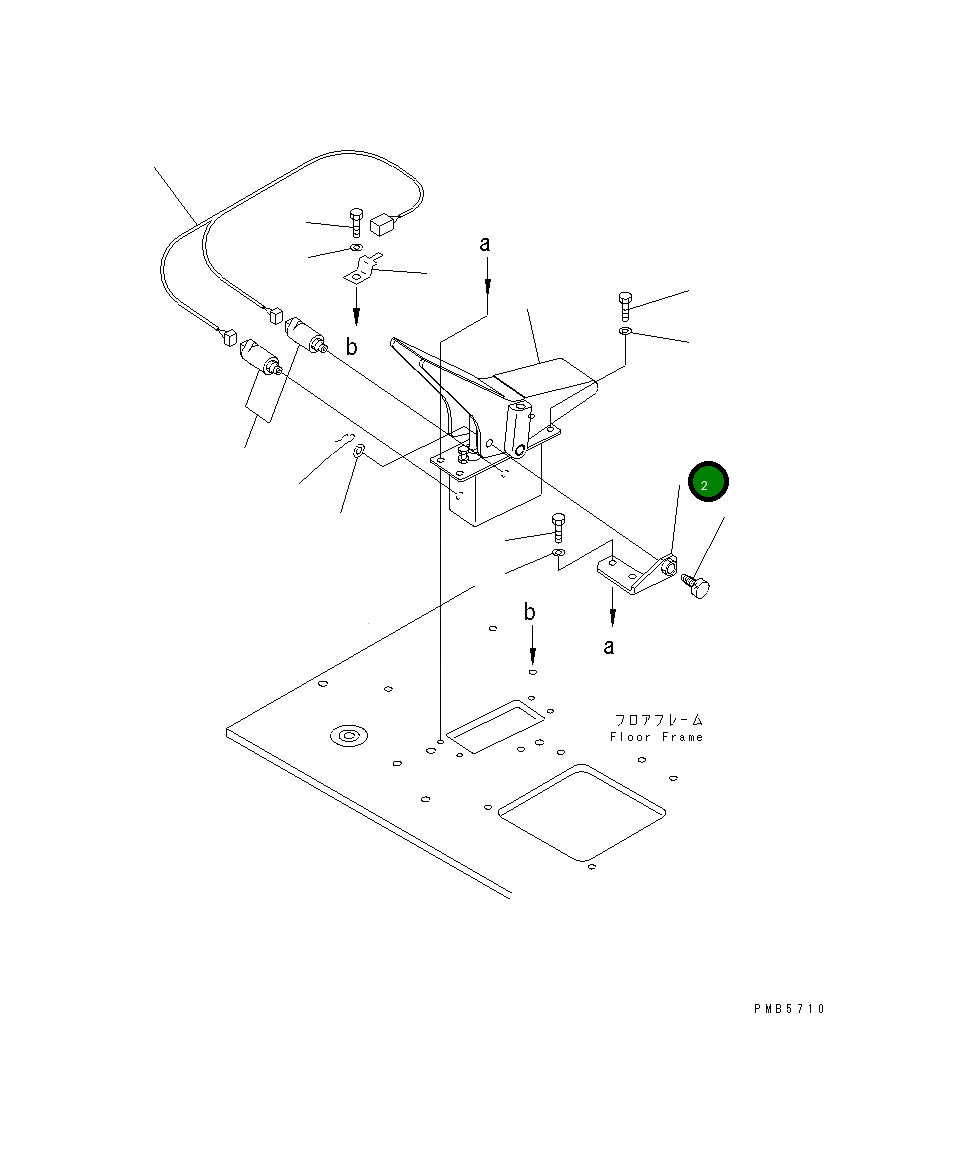 a

b

2

b

a

フロアフレーム
Floor Frame

PMB5710