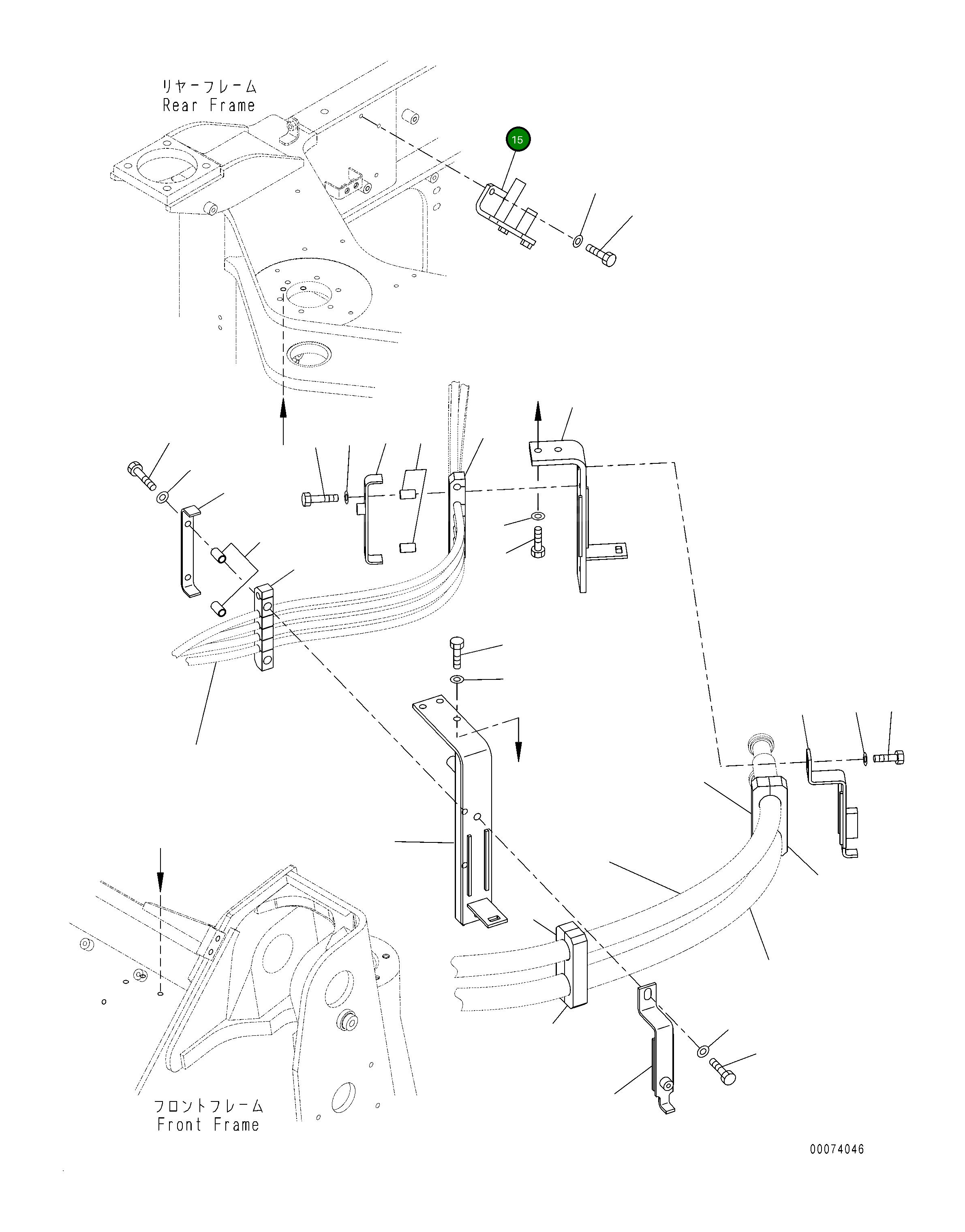 リヤーフレーム
Rear Frame

15

フロントフレーム
Front Frame

00074046