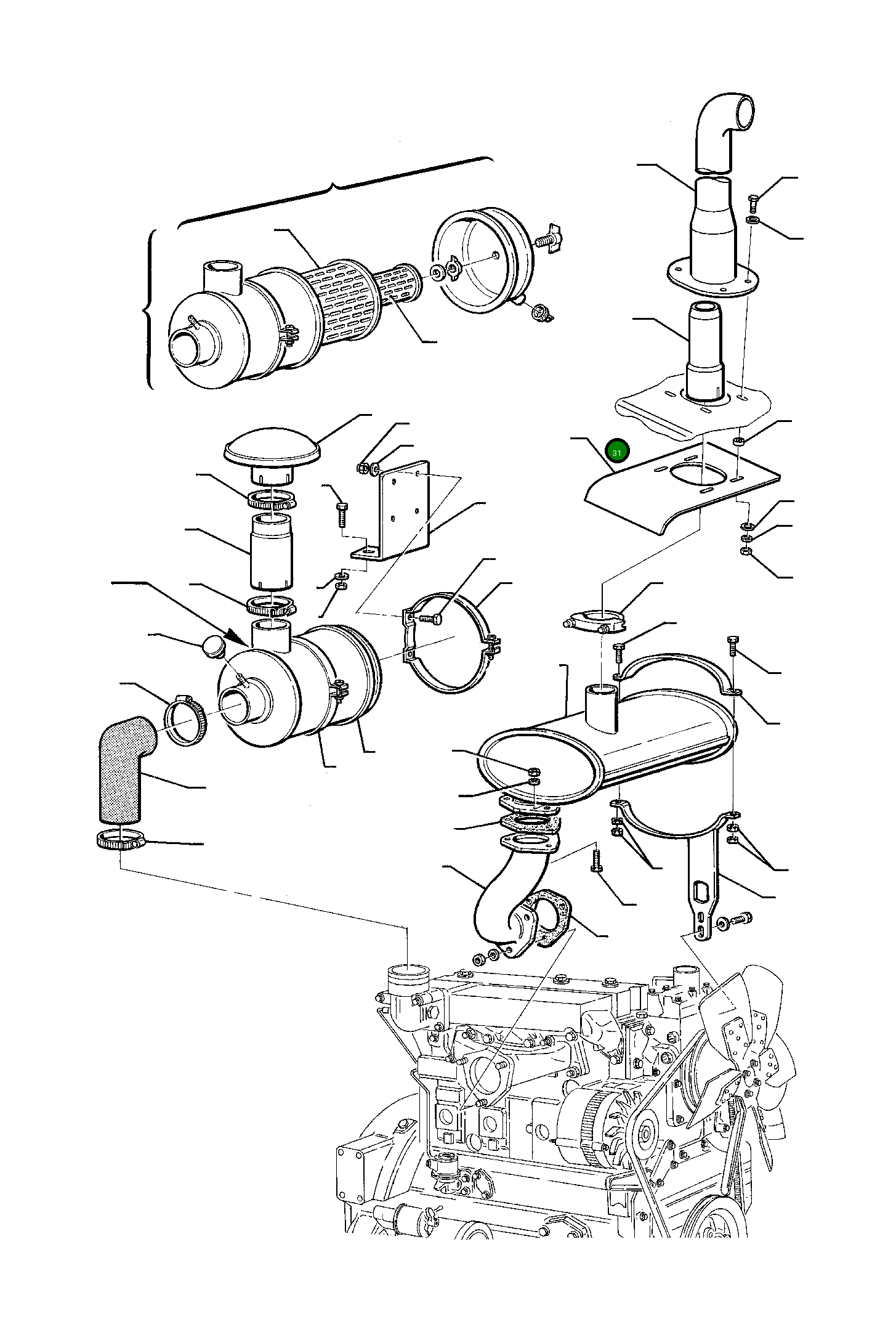 31