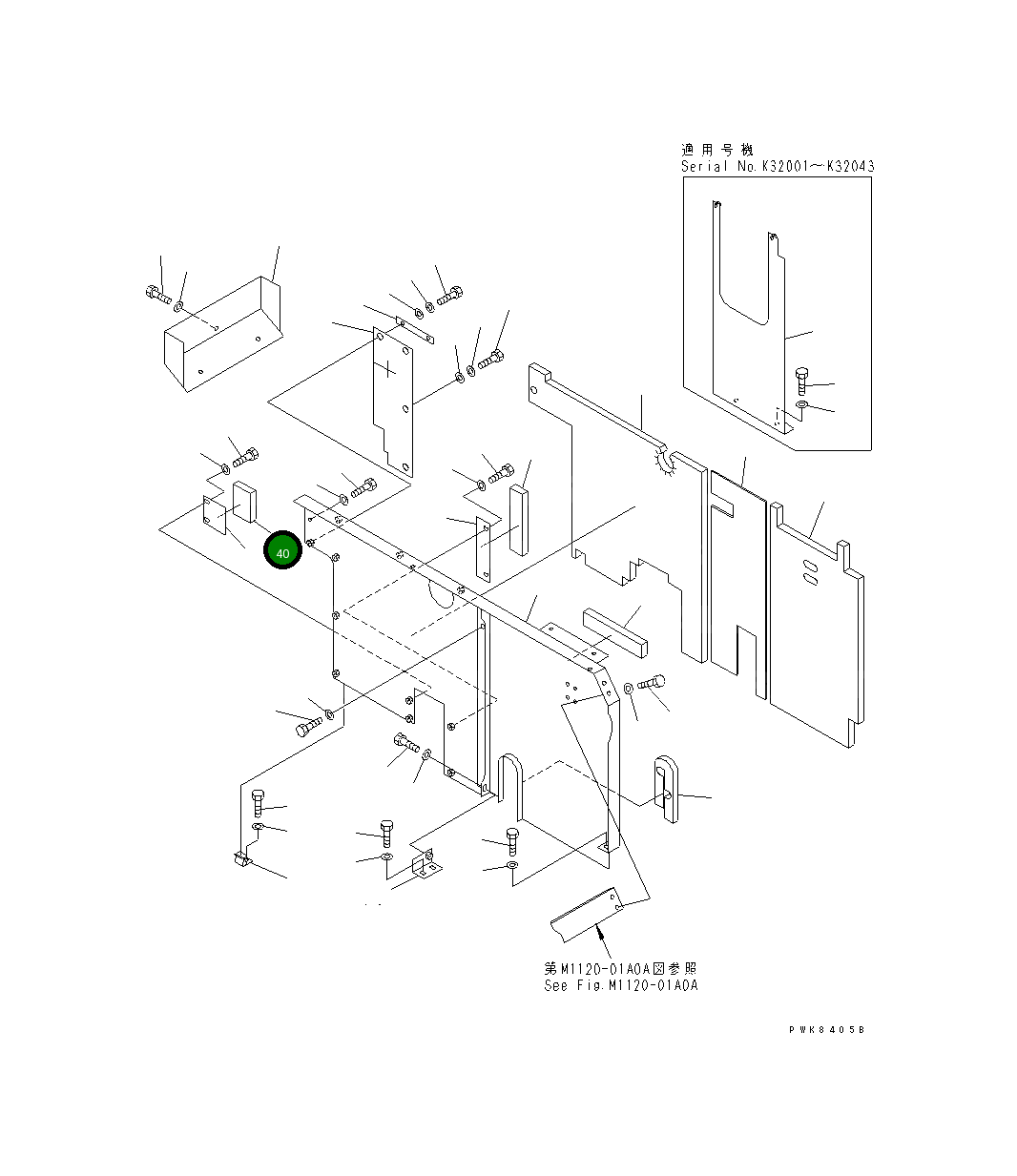 適用号機
Serial No.K32001～K32043

40

第M1120-01A0A図参照
See Fig.M1120-01A0A

PWK8405B