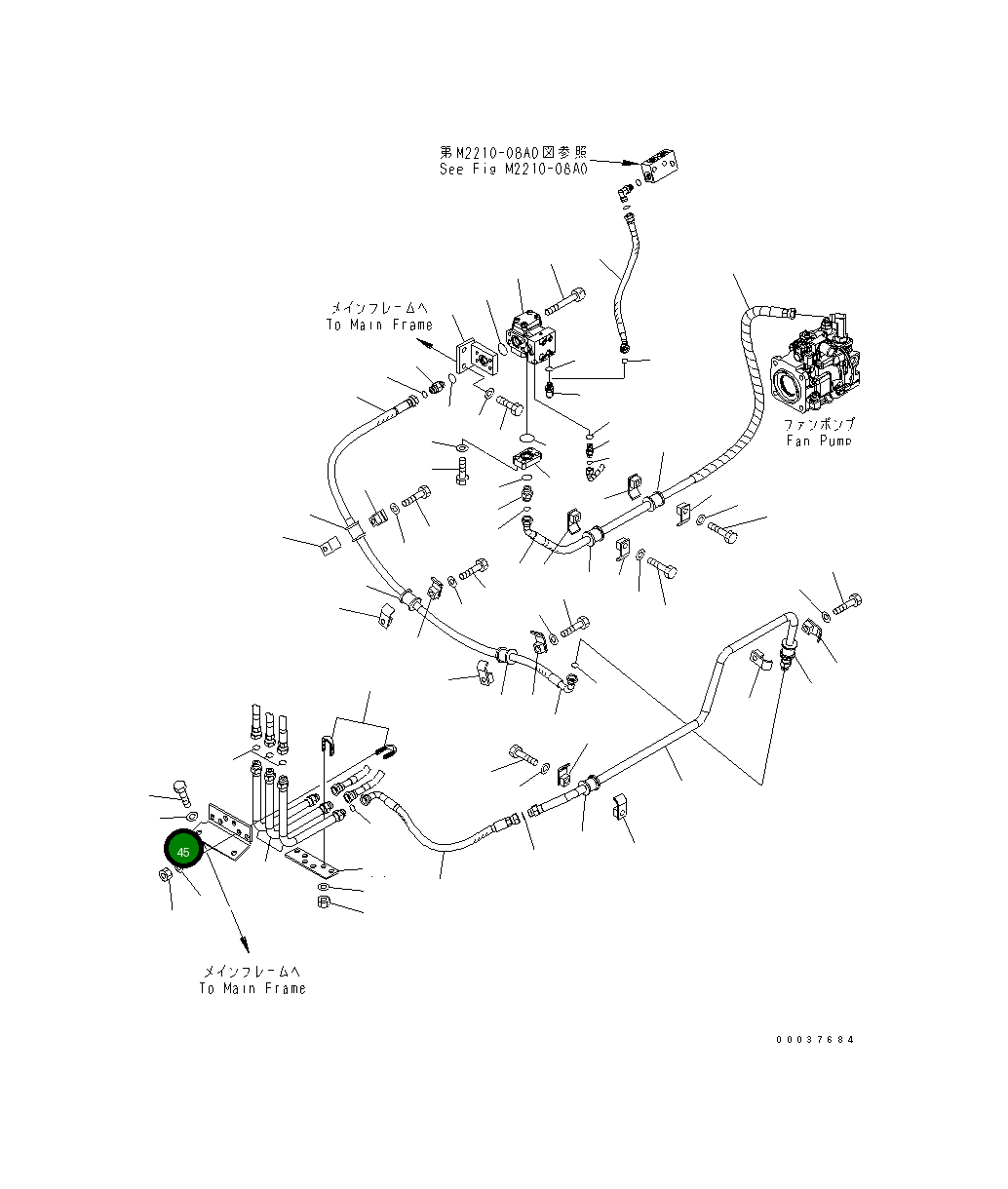 第M2210-08A0図参照
See Fig M2210-08A0

メインフレームへ
To Main Frame

ファンポンプ
Fan Pump

45

メインフレームへ
To Main Frame

00037684