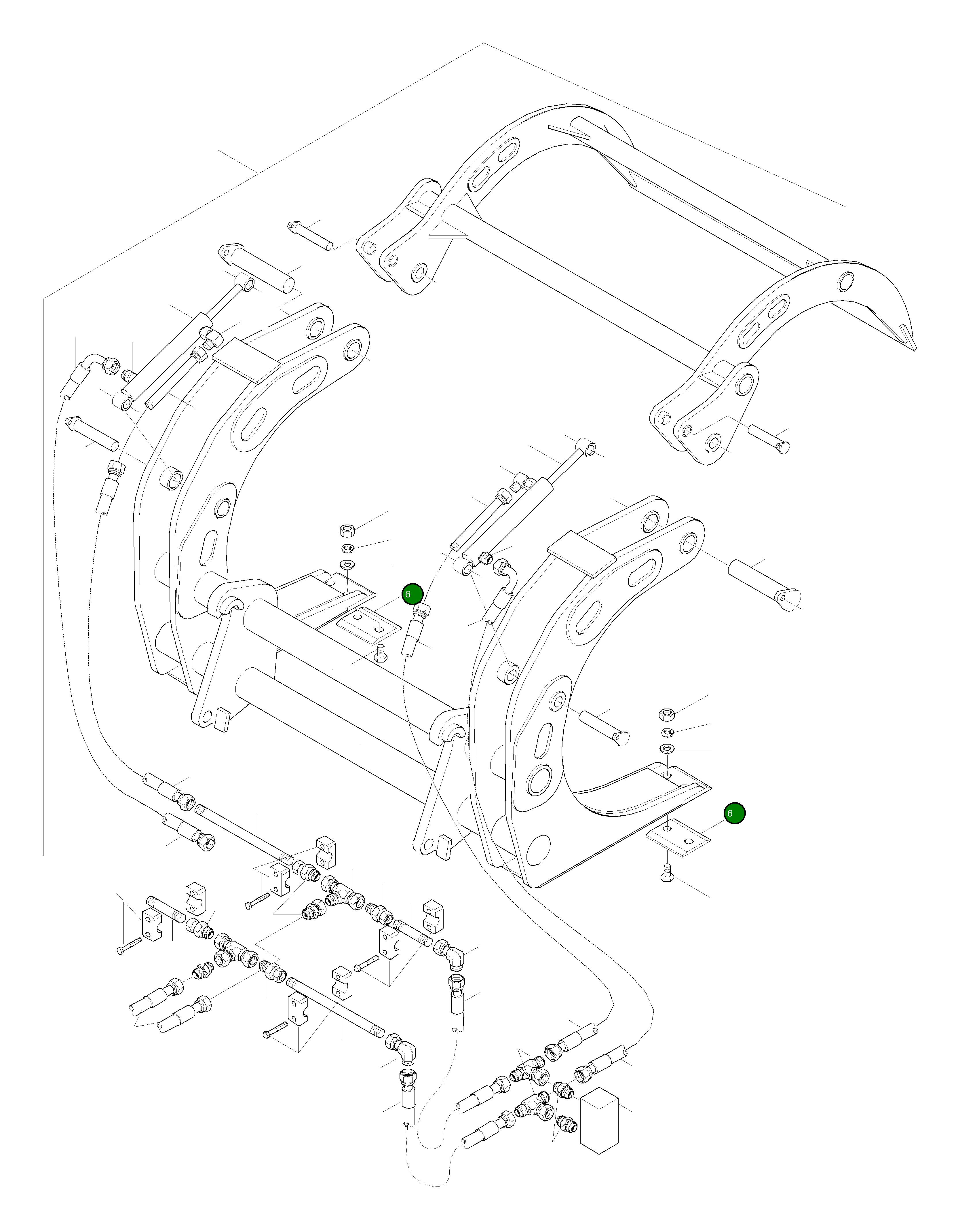 6
6