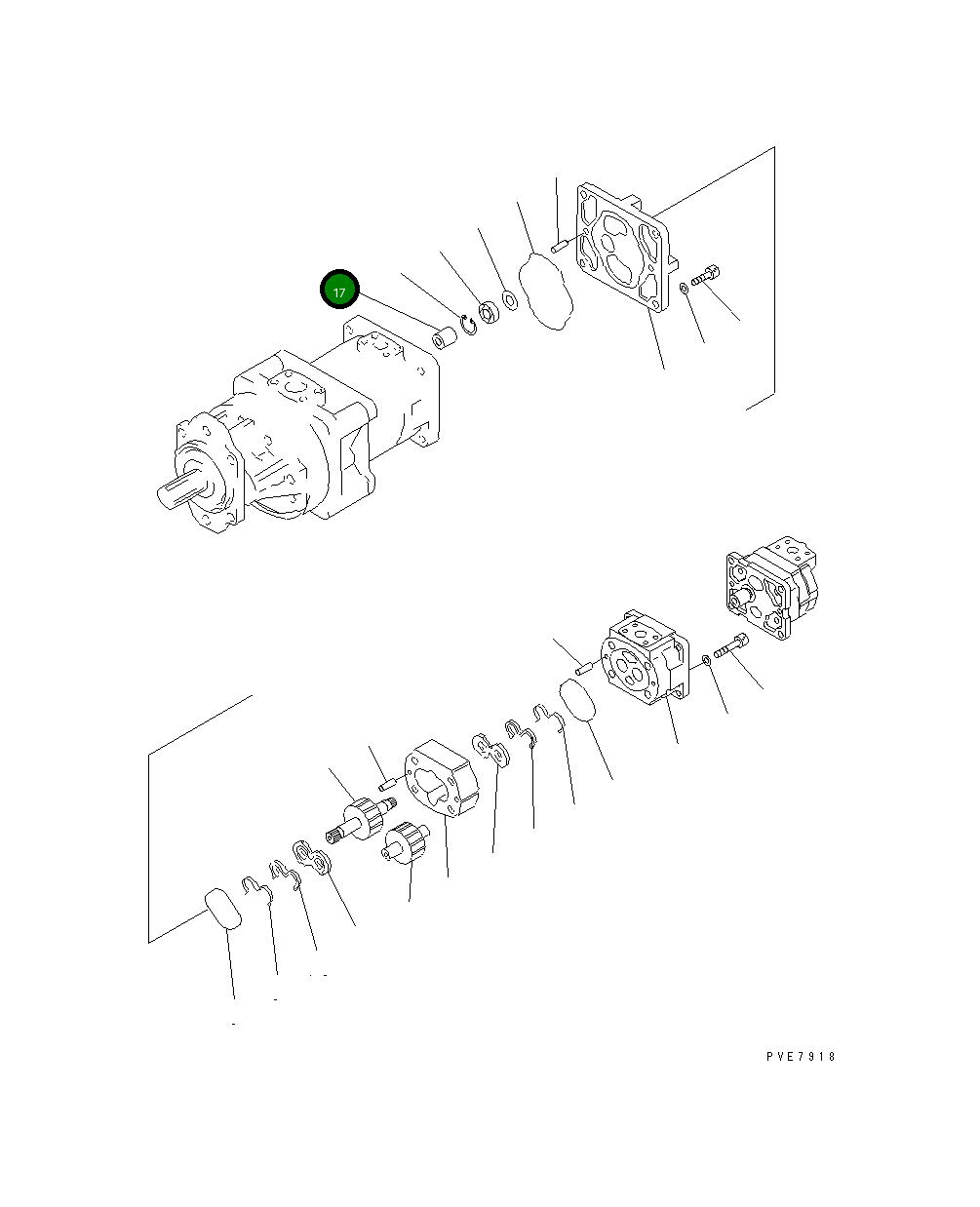 17

PVE7918